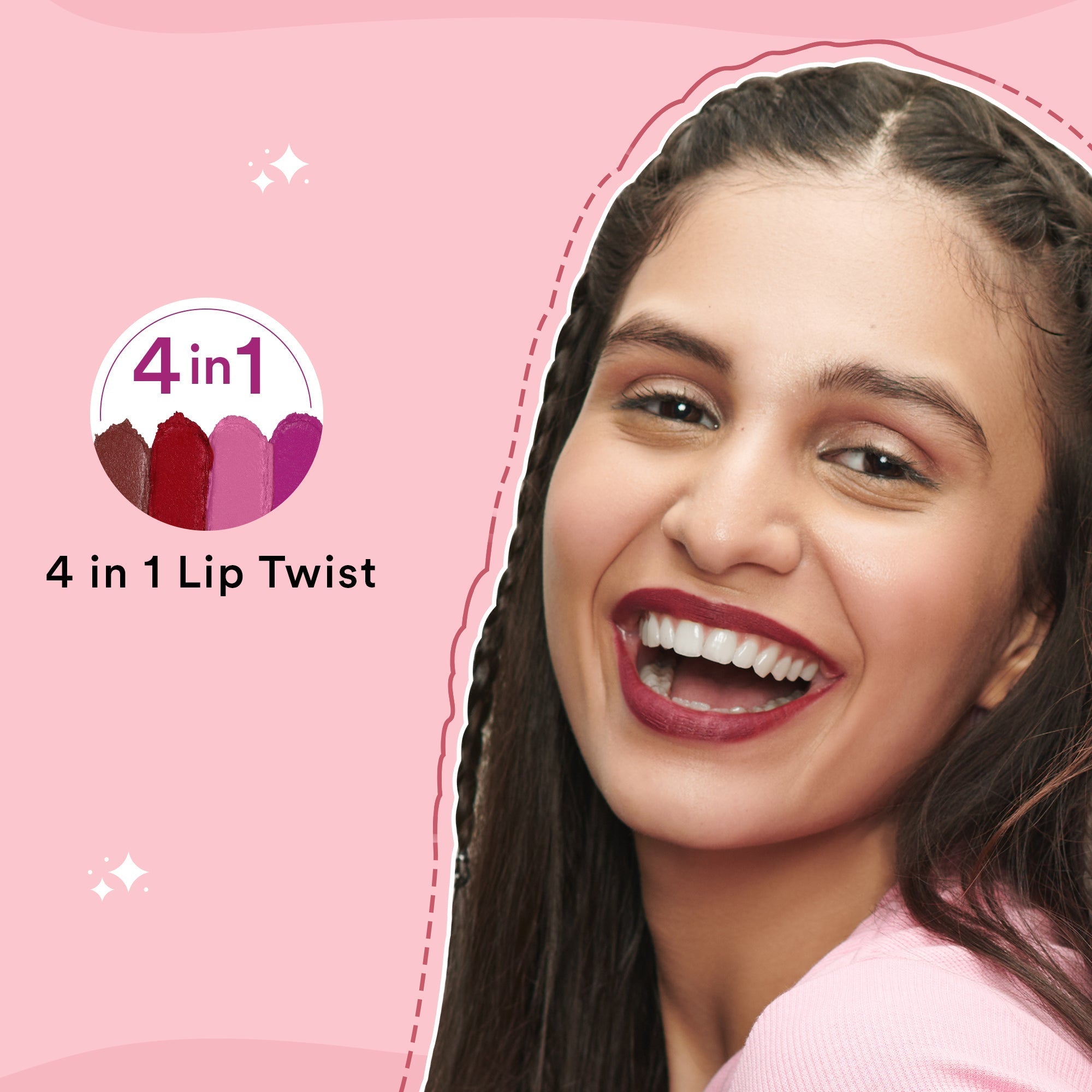 4 in 1

4 in 1 Lip Twist