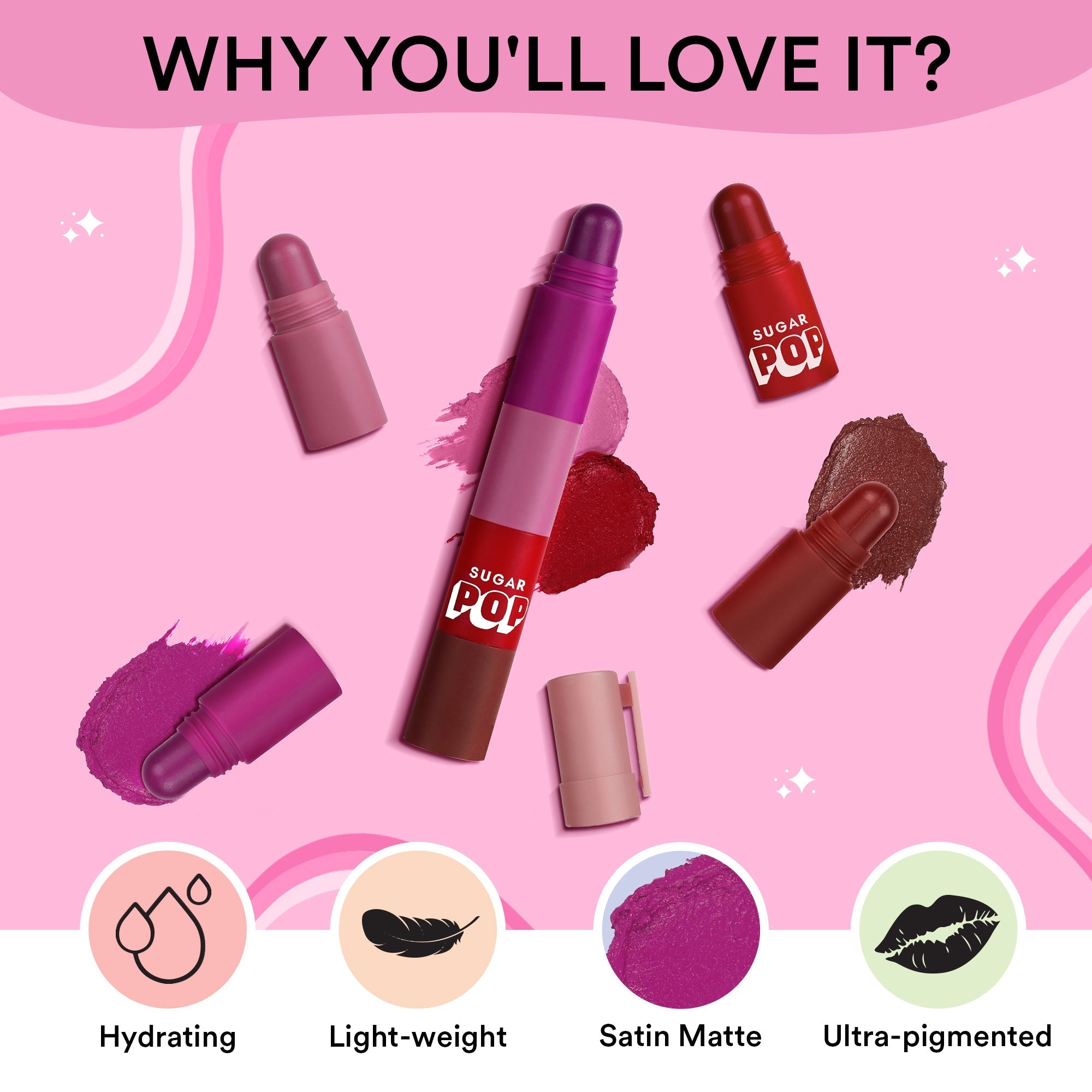 WHY YOU'LL LOVE IT?

SUGAR POP

SUGAR POP

Hydrating

Light-weight

Satin Matte

Ultra-pigmented