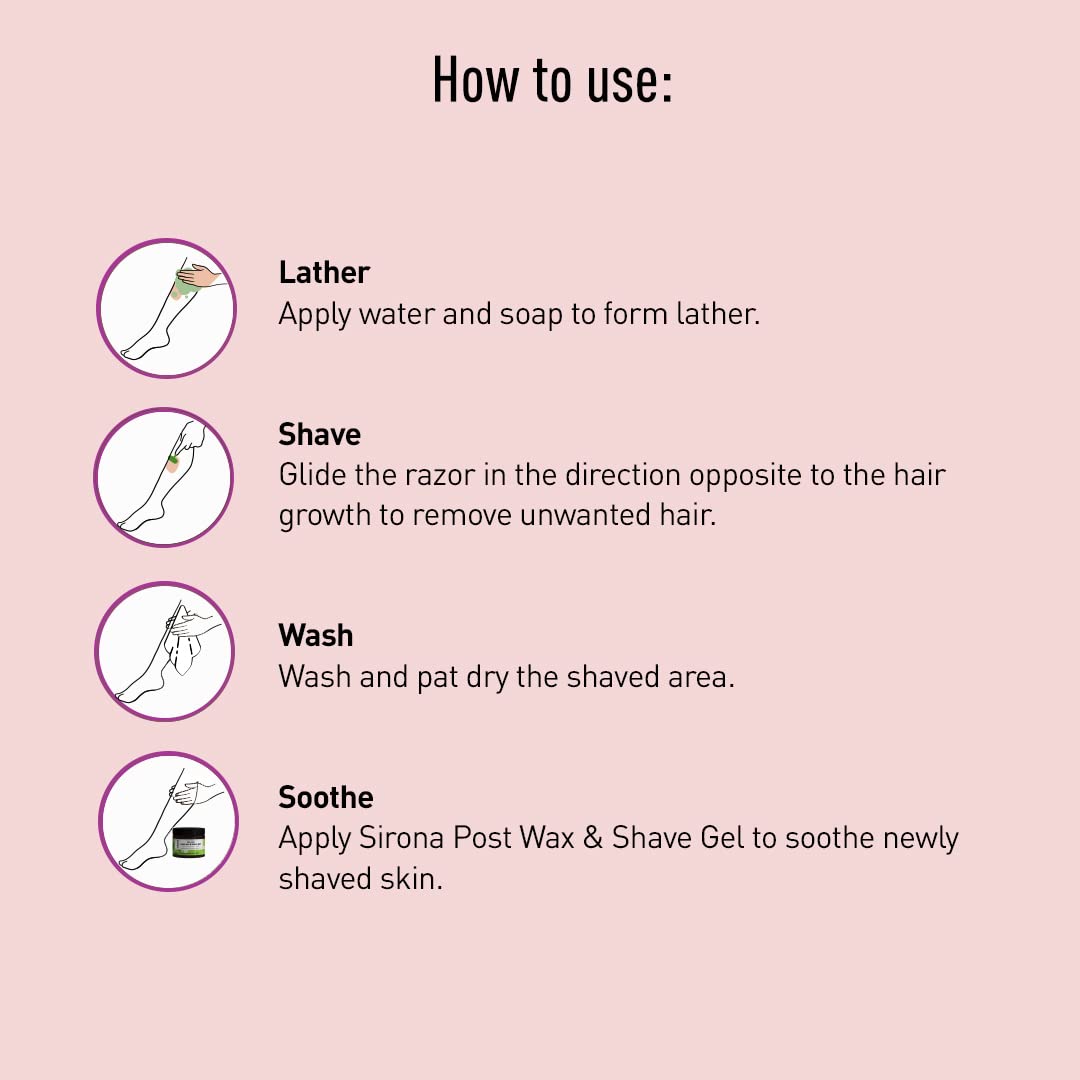 How to use:

Lather
Apply water and soap to form lather.

Shave
Glide the razor in the direction opposite to the hair growth to remove unwanted hair.

Wash
Wash and pat dry the shaved area.

Soothe
Apply Sirona Post Wax & Shave Gel to soothe newly shaved skin.