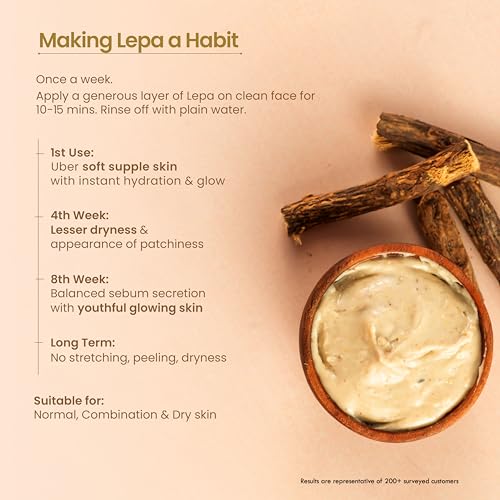 Making Lepa a Habit

Once a week.
Apply a generous layer of Lepa on clean face for 10-15 mins. Rinse off with plain water.

1st Use:
Uber soft supple skin with instant hydration & glow

4th Week:
Lesser dryness & appearance of patchiness

8th Week:
Balanced sebum secretion with youthful glowing skin

Long Term:
No stretching, peeling, dryness

Suitable for:
Normal, Combination & Dry skin

Results are representative of 200+ surveyed customers