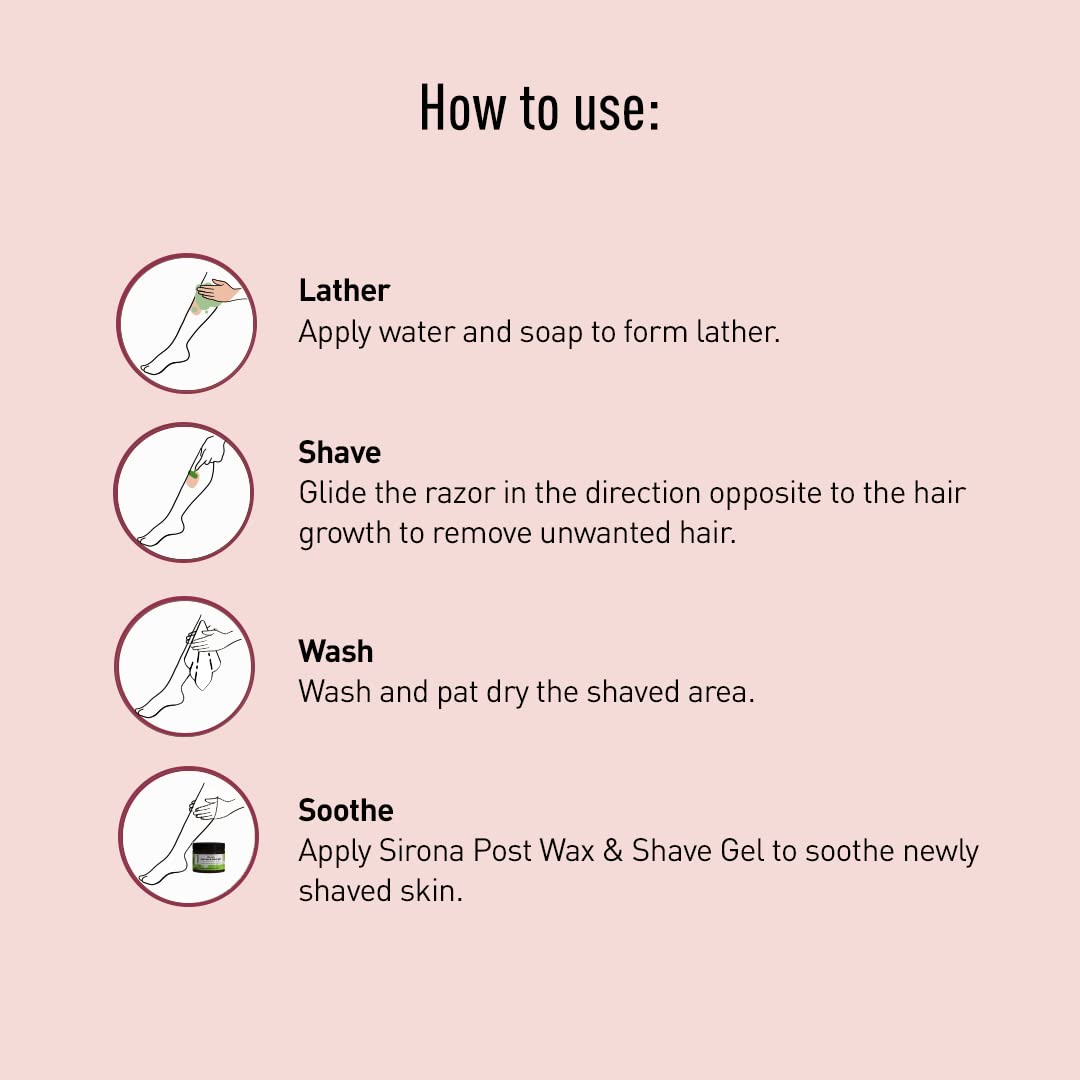 How to use:

Lather
Apply water and soap to form lather.

Shave
Glide the razor in the direction opposite to the hair growth to remove unwanted hair.

Wash
Wash and pat dry the shaved area.

Soothe
Apply Sirona Post Wax & Shave Gel to soothe newly shaved skin.