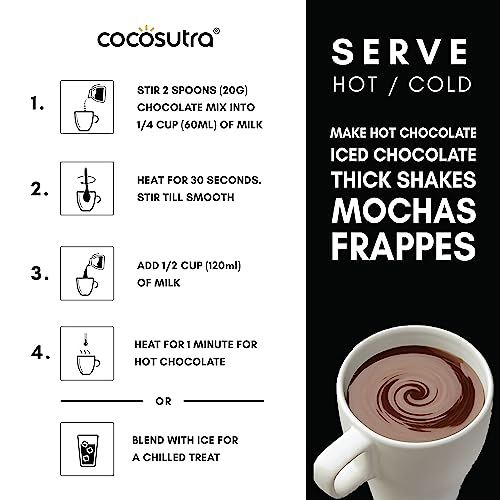 cocosutra®

1. STIR 2 SPOONS (20G) CHOCOLATE MIX INTO 1/4 CUP (60ML) OF MILK

2. HEAT FOR 30 SECONDS. STIR TILL SMOOTH

3. ADD 1/2 CUP (120ml) OF MILK

4. HEAT FOR 1 MINUTE FOR HOT CHOCOLATE

OR

BLEND WITH ICE FOR A CHILLED TREAT

SERVE
HOT / COLD

MAKE HOT CHOCOLATE
ICED CHOCOLATE
THICK SHAKES
MOCHAS
FRAPPES