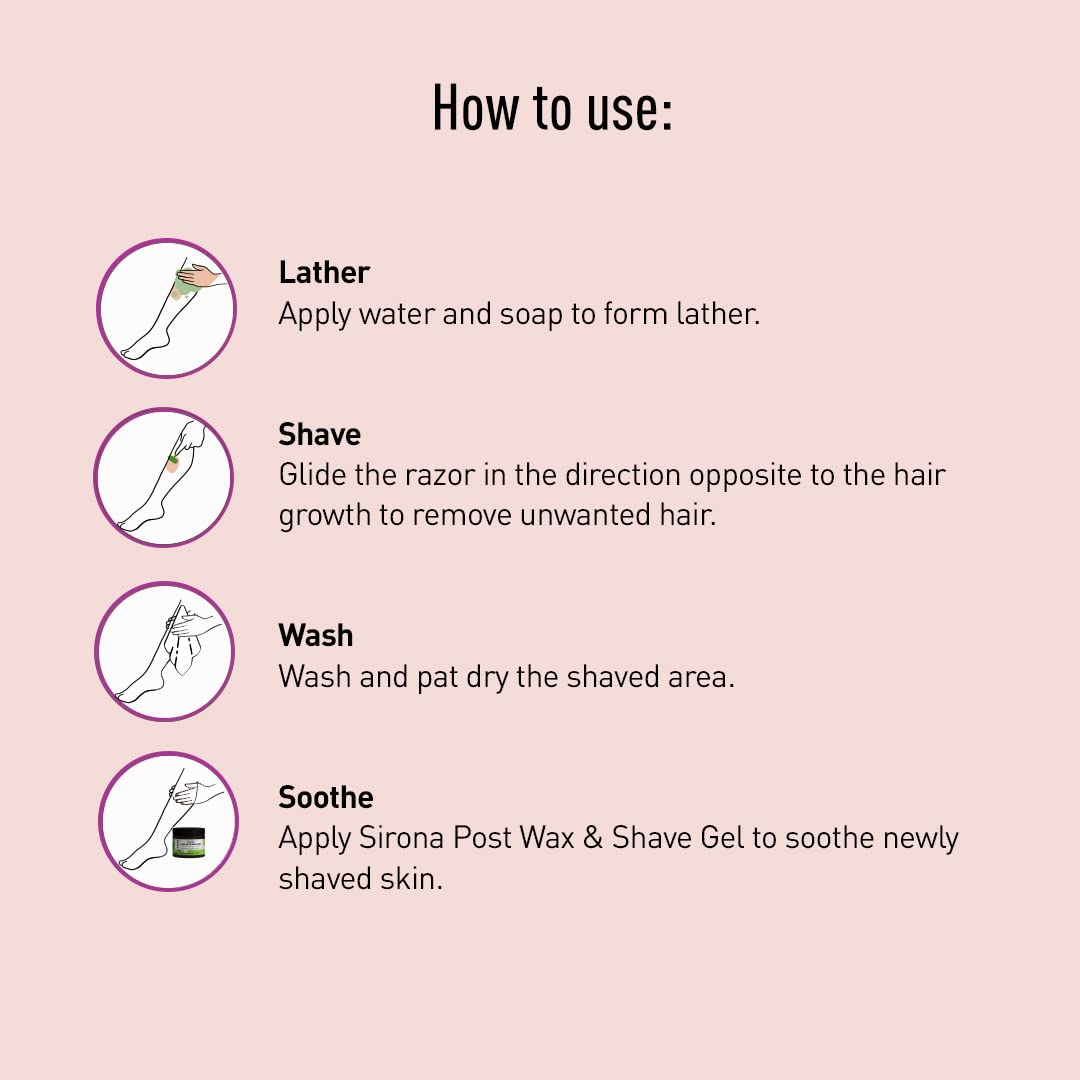 How to use:

Lather
Apply water and soap to form lather.

Shave
Glide the razor in the direction opposite to the hair growth to remove unwanted hair.

Wash
Wash and pat dry the shaved area.

Soothe
Apply Sirona Post Wax & Shave Gel to soothe newly shaved skin.