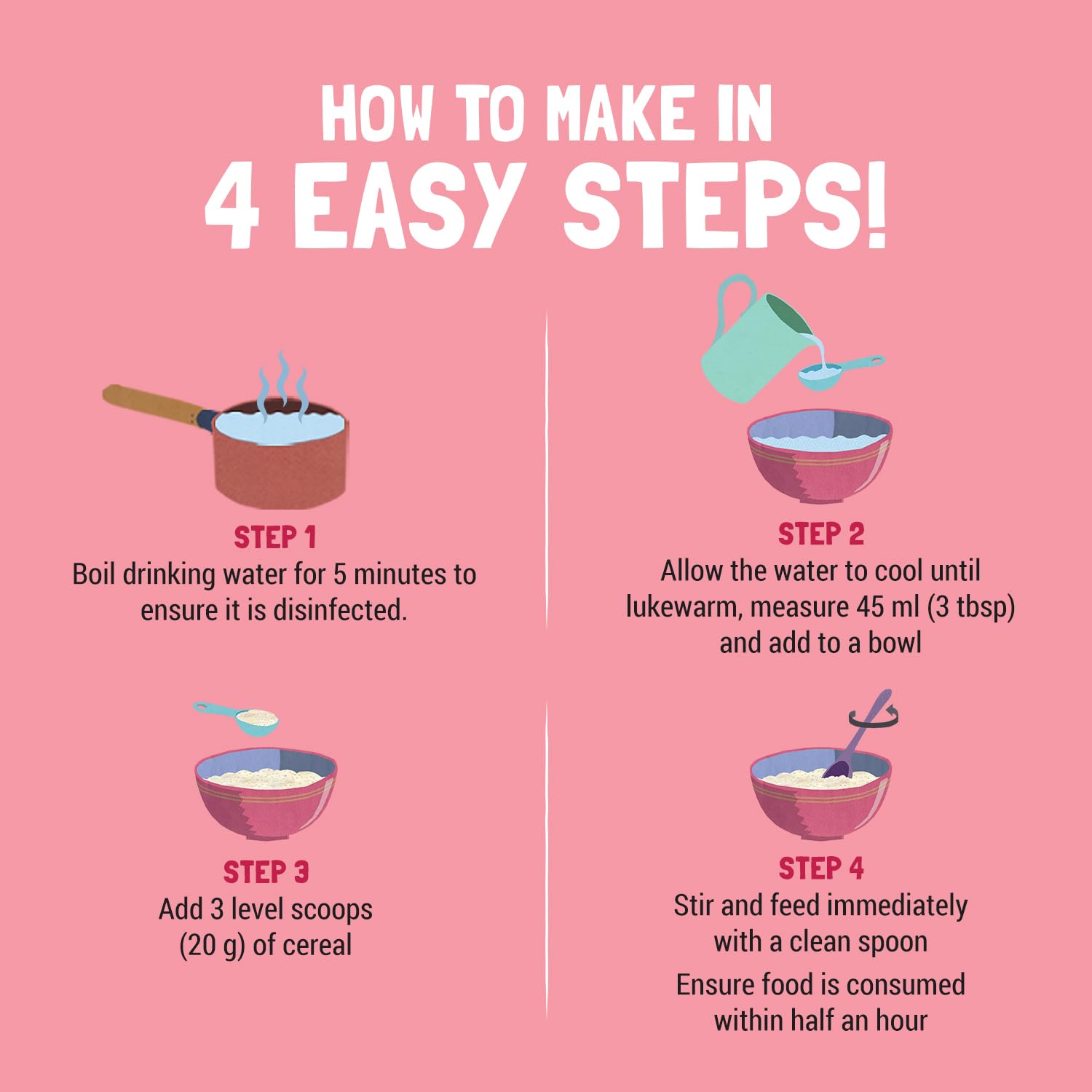 HOW TO MAKE IN
4 EASY STEPS!

STEP 1
Boil drinking water for 5 minutes to ensure it is disinfected.

STEP 2
Allow the water to cool until lukewarm, measure 45 ml (3 tbsp) and add to a bowl

STEP 3
Add 3 level scoops (20 g) of cereal

STEP 4
Stir and feed immediately with a clean spoon

Ensure food is consumed within half an hour