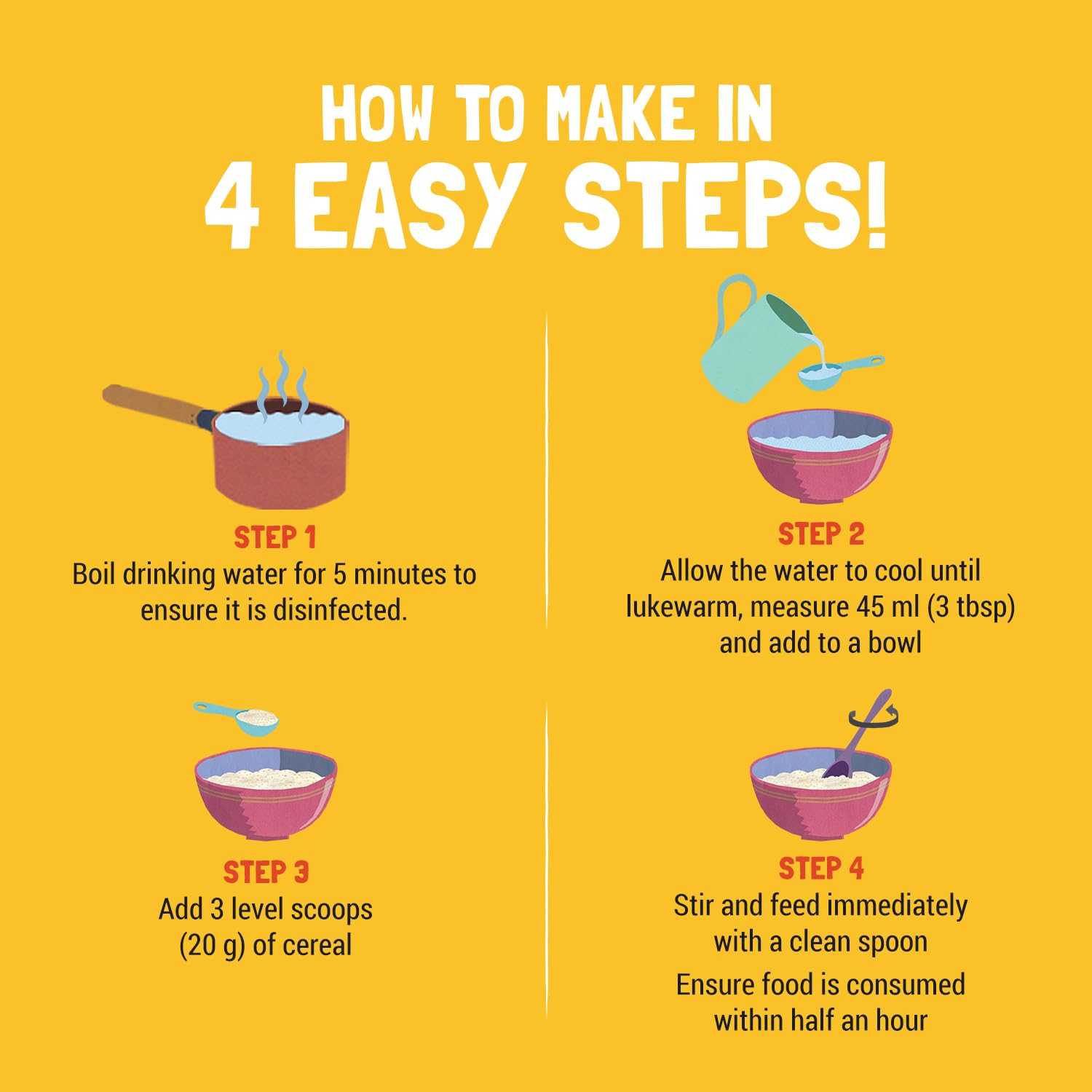 HOW TO MAKE IN
4 EASY STEPS!

STEP 1
Boil drinking water for 5 minutes to ensure it is disinfected.

STEP 2
Allow the water to cool until lukewarm, measure 45 ml (3 tbsp) and add to a bowl

STEP 3
Add 3 level scoops (20 g) of cereal

STEP 4
Stir and feed immediately with a clean spoon

Ensure food is consumed within half an hour