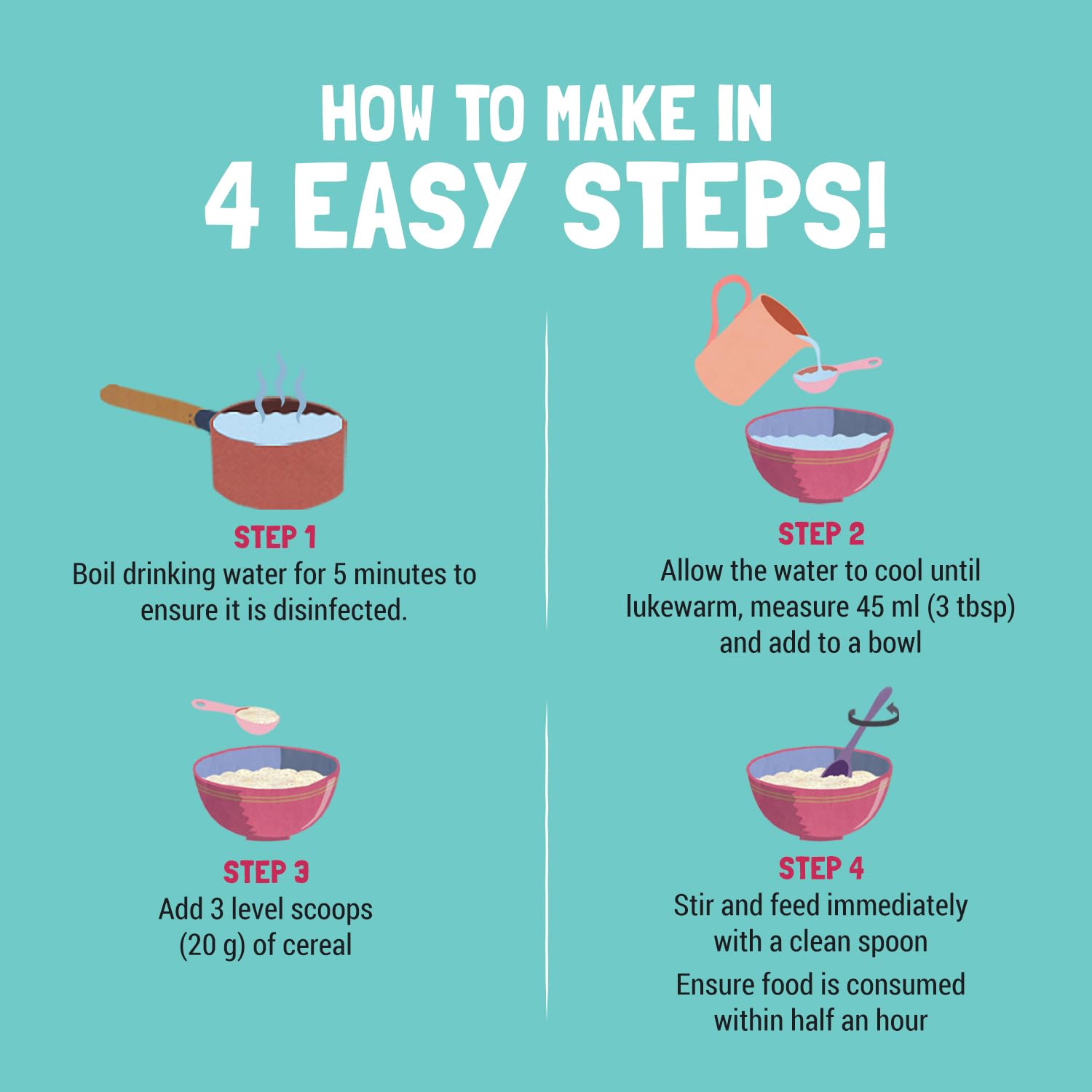 HOW TO MAKE IN
4 EASY STEPS!

STEP 1
Boil drinking water for 5 minutes to ensure it is disinfected.

STEP 2
Allow the water to cool until lukewarm, measure 45 ml (3 tbsp) and add to a bowl

STEP 3
Add 3 level scoops (20 g) of cereal

STEP 4
Stir and feed immediately with a clean spoon

Ensure food is consumed within half an hour