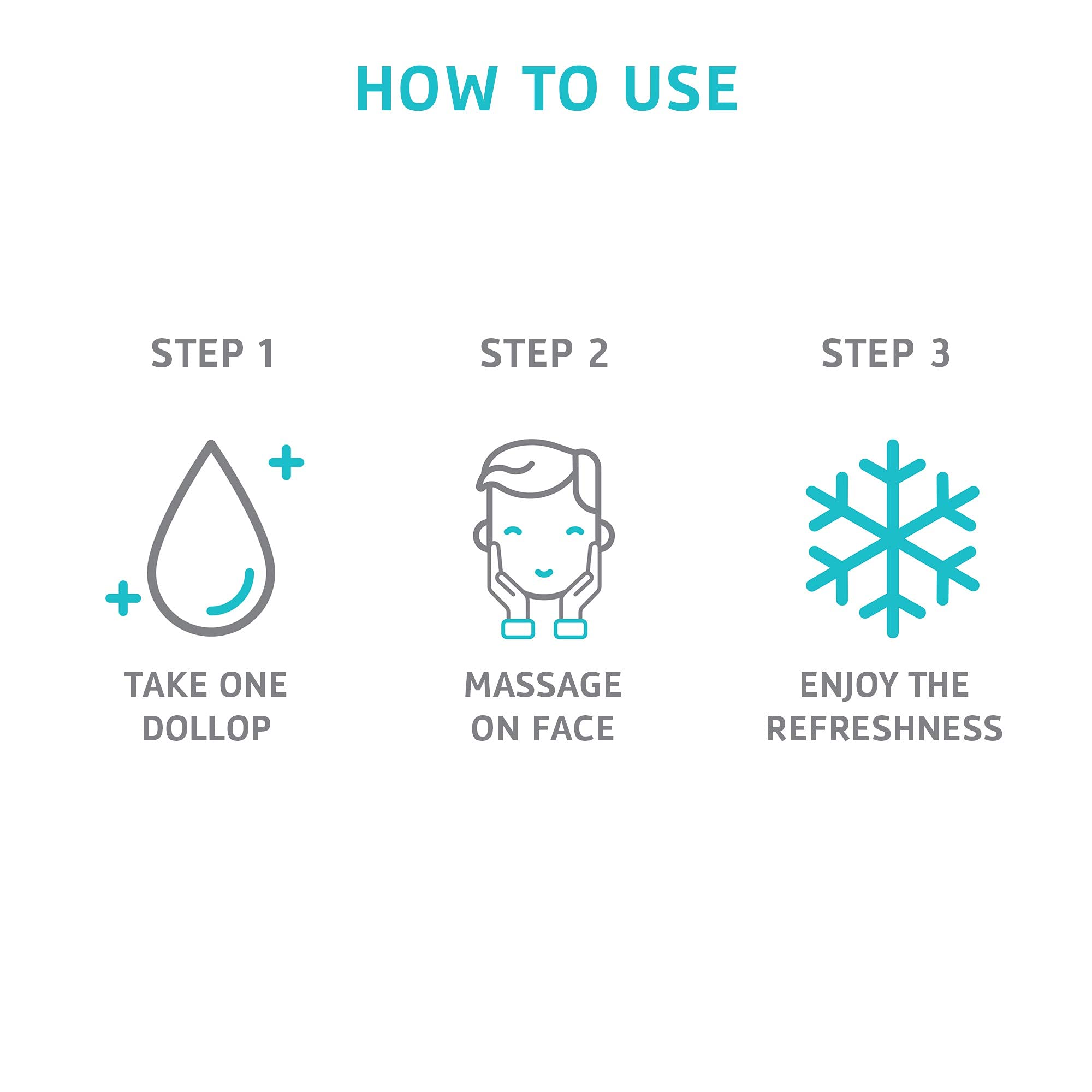 HOW TO USE

STEP 1

TAKE ONE DOLLOP

STEP 2

MASSAGE ON FACE

STEP 3

ENJOY THE REFRESHNESS