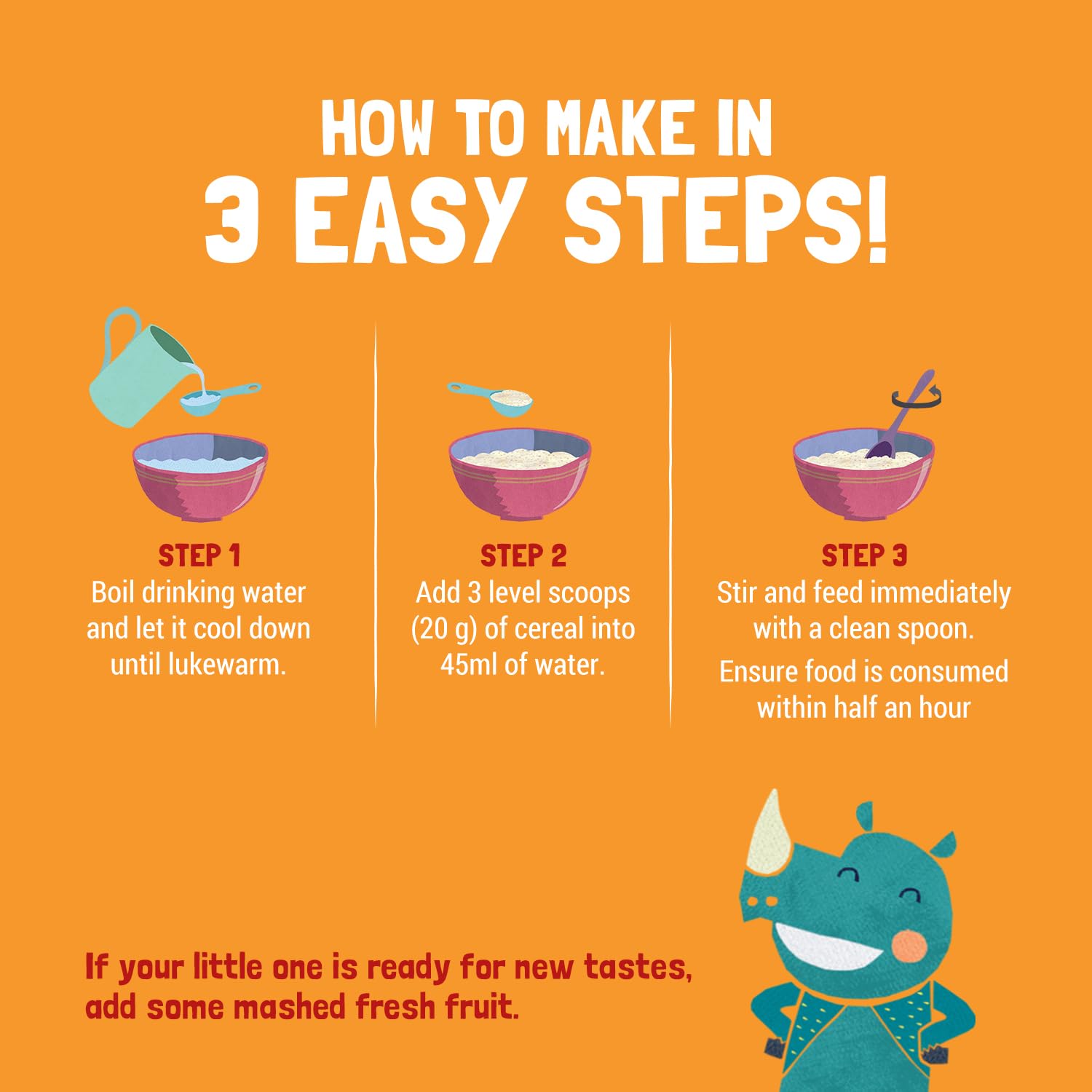 HOW TO MAKE IN
3 EASY STEPS!

STEP 1
Boil drinking water and let it cool down until lukewarm.

STEP 2
Add 3 level scoops (20 g) of cereal into 45ml of water.

STEP 3
Stir and feed immediately with a clean spoon.
Ensure food is consumed within half an hour

If your little one is ready for new tastes, add some mashed fresh fruit.