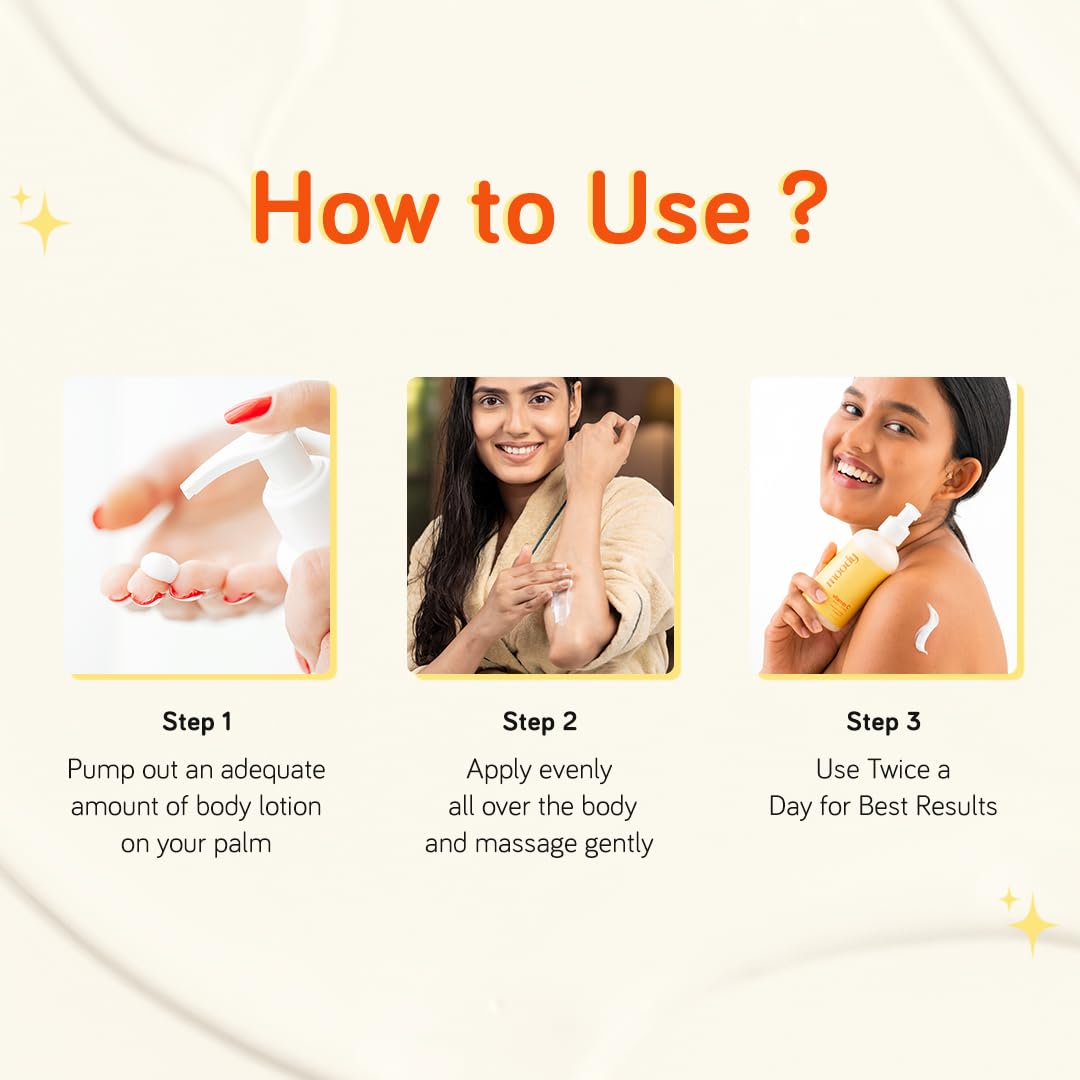 How to Use ?

moody

Step 1
Pump out an adequate amount of body lotion on your palm

Step 2
Apply evenly all over the body and massage gently

Step 3
Use Twice a Day for Best Results