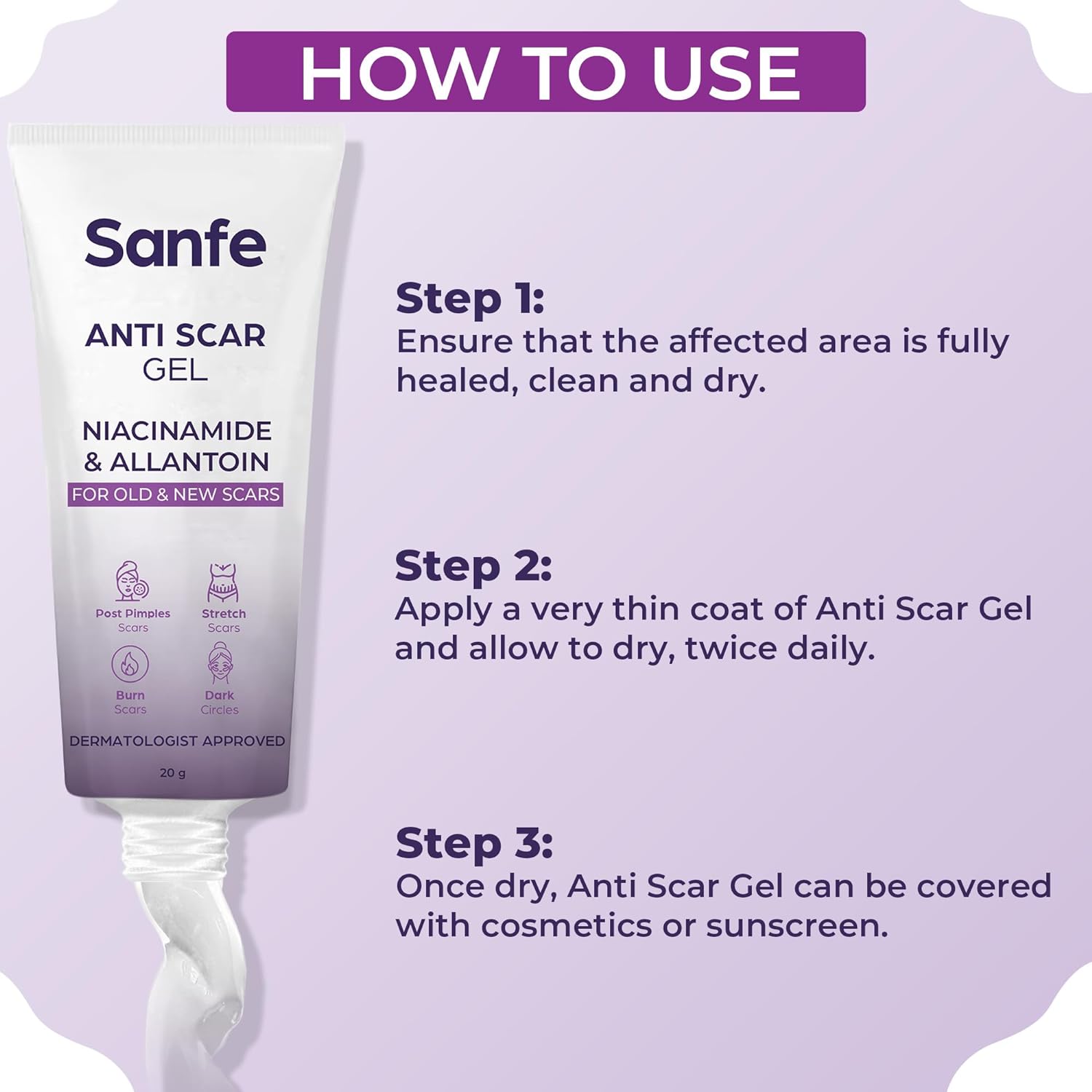 HOW TO USE

Sanfe

ANTI SCAR GEL

NIACINAMIDE & ALLANTOIN

FOR OLD & NEW SCARS

Post Pimples Scars

Stretch Scars

Burn Scars

Dark Circles

DERMATOLOGIST APPROVED

20 g

Step 1:
Ensure that the affected area is fully healed, clean and dry.

Step 2:
Apply a very thin coat of Anti Scar Gel and allow to dry, twice daily.

Step 3:
Once dry, Anti Scar Gel can be covered with cosmetics or sunscreen.