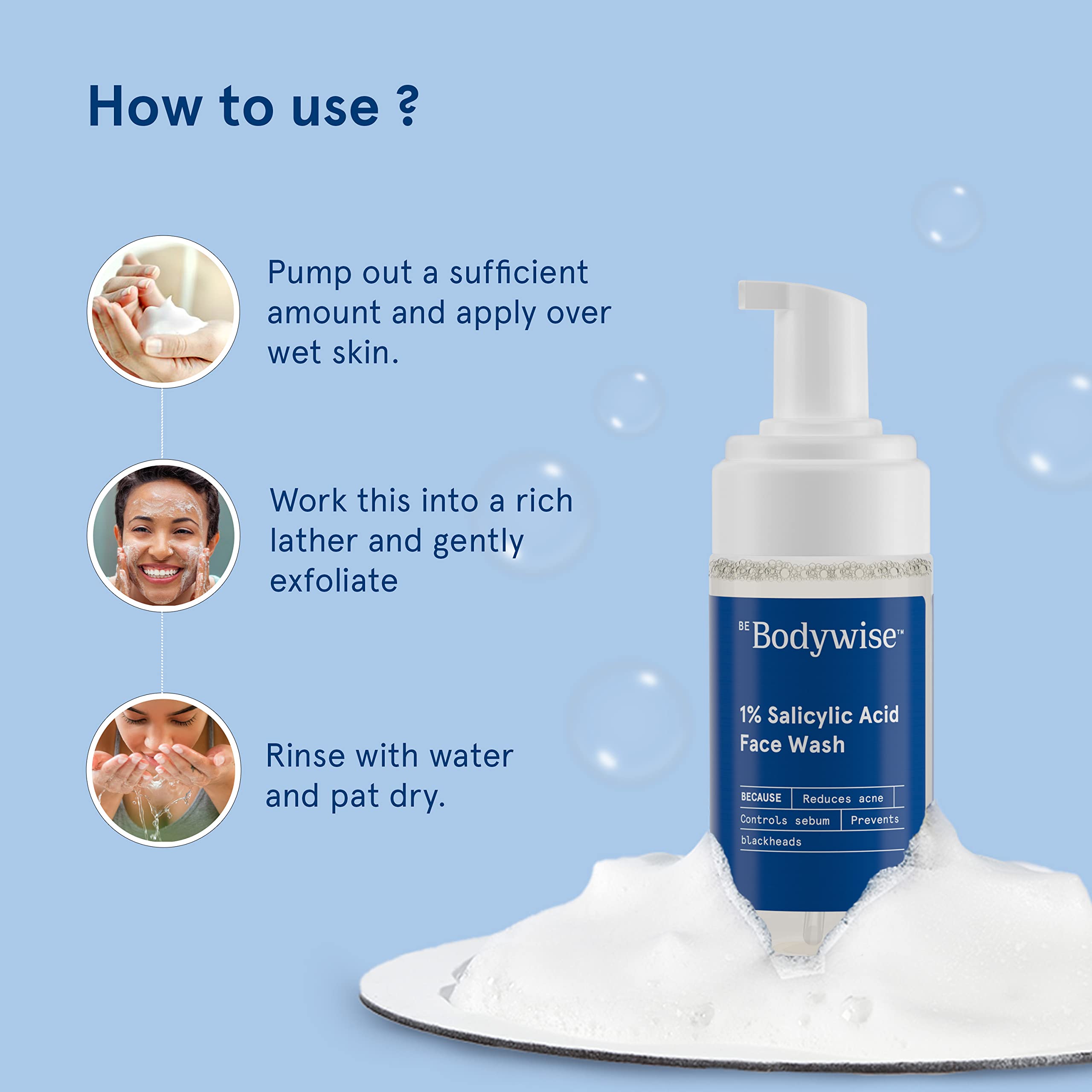 How to use ?

Pump out a sufficient amount and apply over wet skin.

Work this into a rich lather and gently exfoliate

Rinse with water and pat dry.

BE Bodywise™

1% Salicylic Acid Face Wash

BECAUSE Reduces acne Controls sebum Prevents blackheads