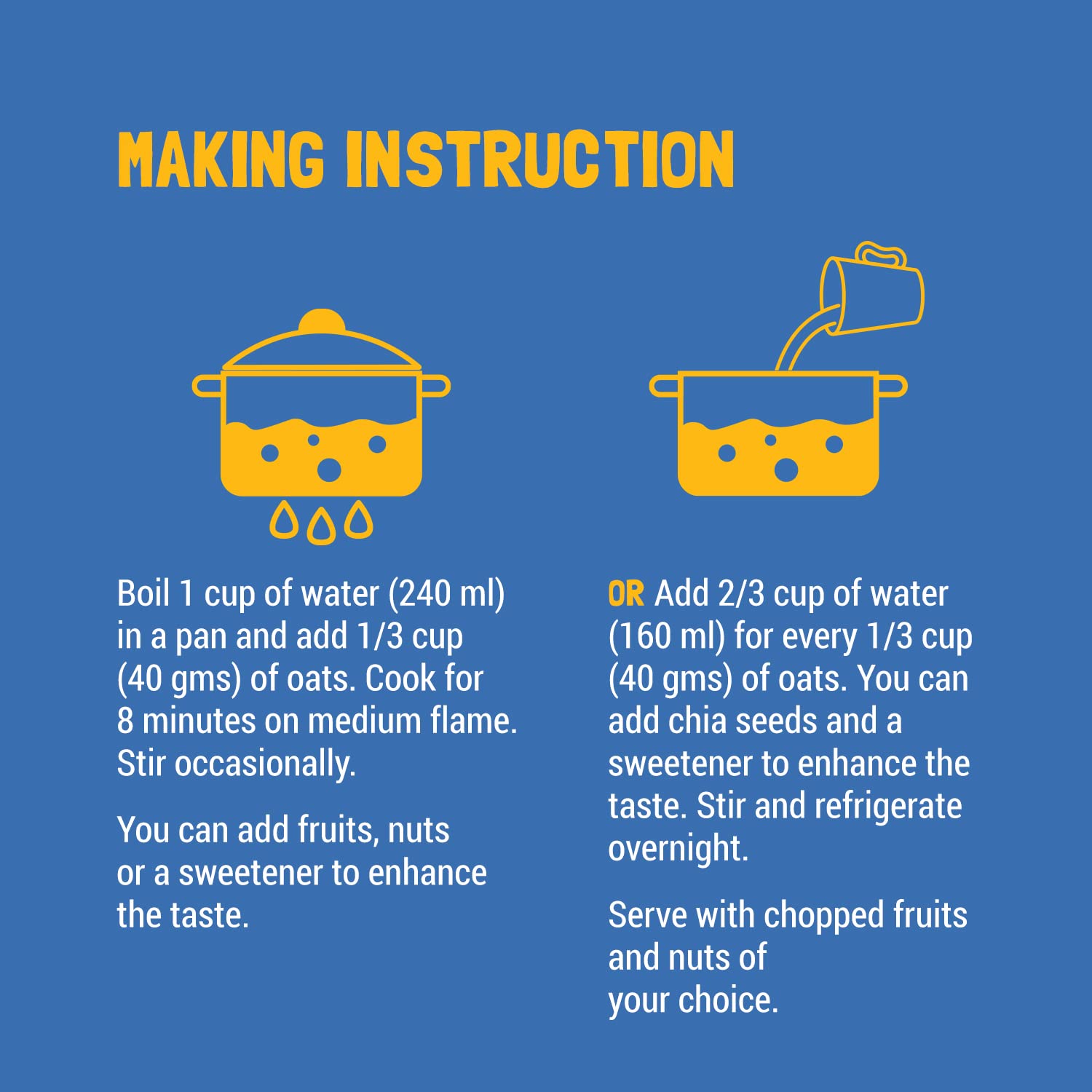 MAKING INSTRUCTION

Boil 1 cup of water (240 ml) in a pan and add 1/3 cup (40 gms) of oats. Cook for 8 minutes on medium flame. Stir occasionally.

You can add fruits, nuts or a sweetener to enhance the taste.

OR Add 2/3 cup of water (160 ml) for every 1/3 cup (40 gms) of oats. You can add chia seeds and a sweetener to enhance the taste. Stir and refrigerate overnight.

Serve with chopped fruits and nuts of your choice.