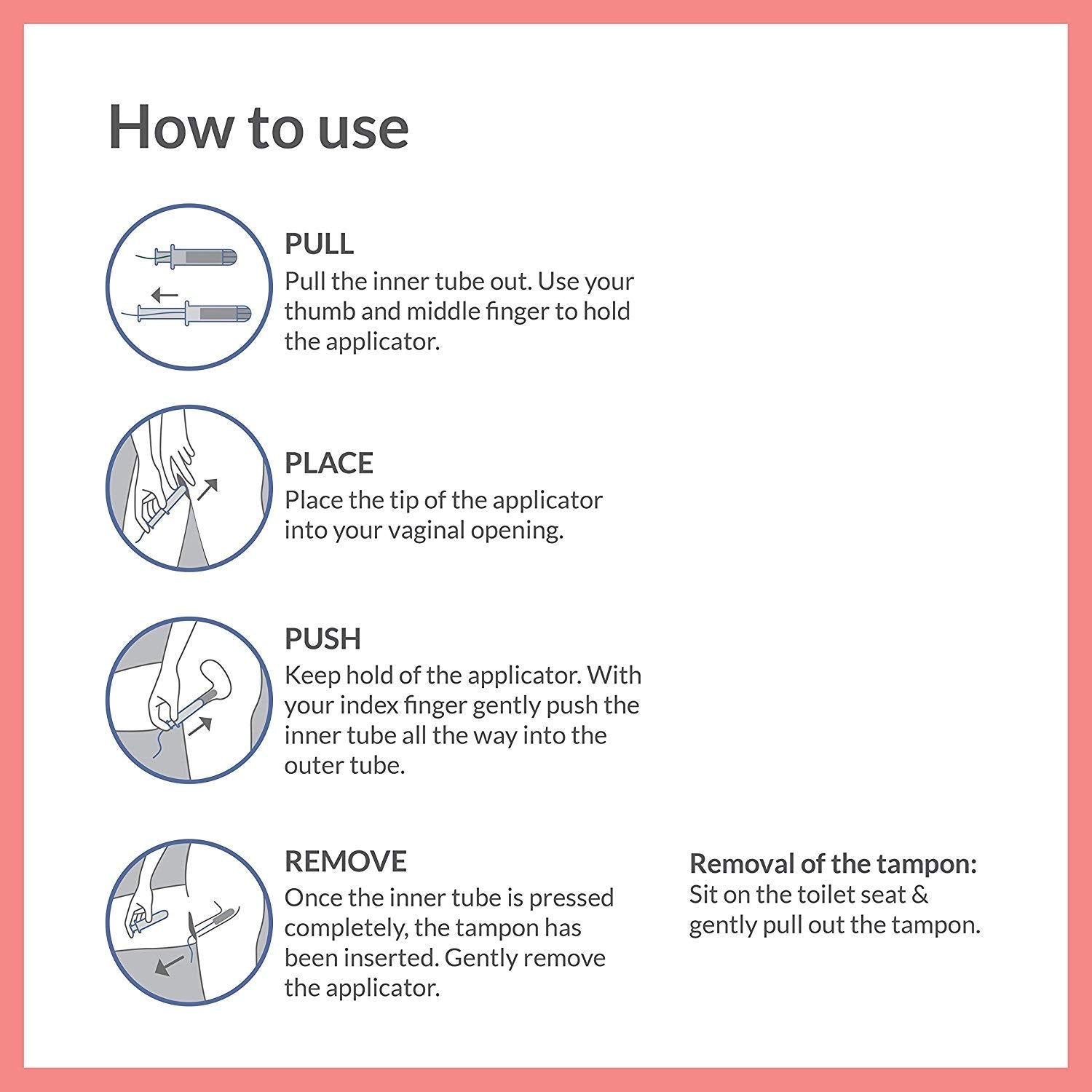 How to use

PULL
Pull the inner tube out. Use your thumb and middle finger to hold the applicator.

PLACE
Place the tip of the applicator into your vaginal opening.

PUSH
Keep hold of the applicator. With your index finger gently push the inner tube all the way into the outer tube.

REMOVE
Once the inner tube is pressed completely, the tampon has been inserted. Gently remove the applicator.

Removal of the tampon:
Sit on the toilet seat & gently pull out the tampon.