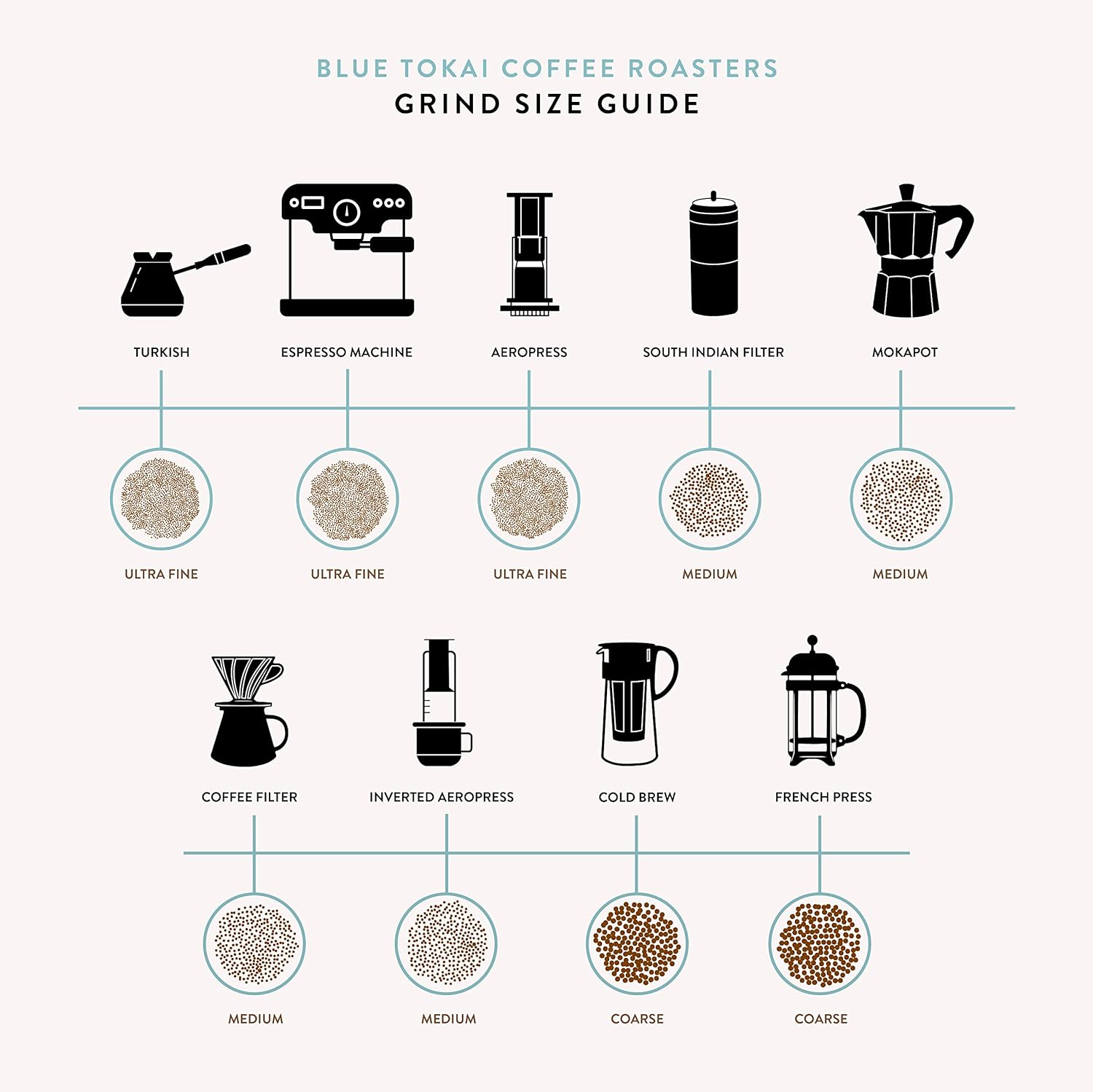 BLUE TOKAI COFFEE ROASTERS
GRIND SIZE GUIDE

TURKISH
ESPRESSO MACHINE
AEROPRESS
SOUTH INDIAN FILTER
MOKAPOT

ULTRA FINE
ULTRA FINE
ULTRA FINE
MEDIUM
MEDIUM

COFFEE FILTER
INVERTED AEROPRESS
COLD BREW
FRENCH PRESS

MEDIUM
MEDIUM
COARSE
COARSE