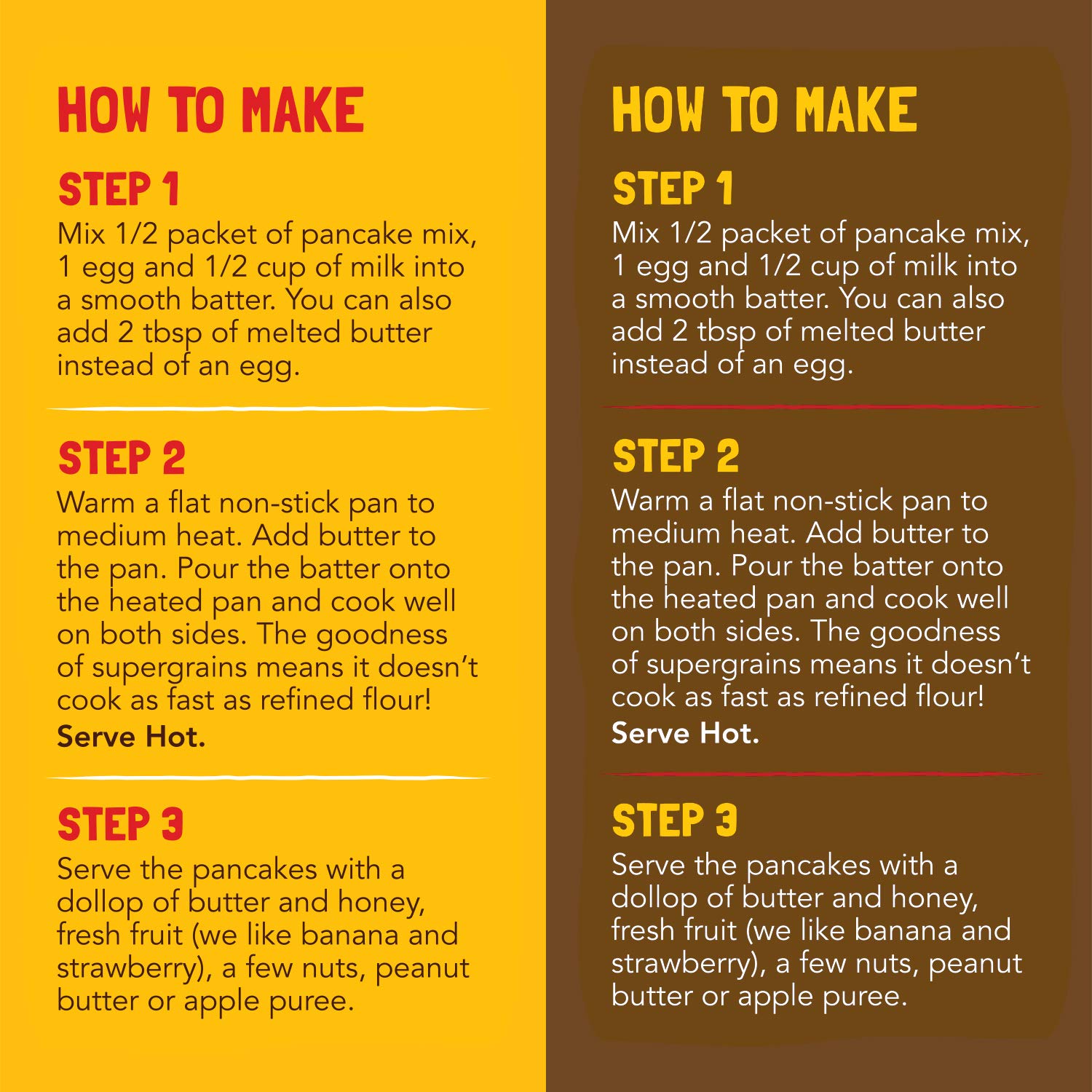 HOW TO MAKE

STEP 1
Mix 1/2 packet of pancake mix, 1 egg and 1/2 cup of milk into a smooth batter. You can also add 2 tbsp of melted butter instead of an egg.

STEP 2
Warm a flat non-stick pan to medium heat. Add butter to the pan. Pour the batter onto the heated pan and cook well on both sides. The goodness of supergrains means it doesn't cook as fast as refined flour!
Serve Hot.

STEP 3
Serve the pancakes with a dollop of butter and honey, fresh fruit (we like banana and strawberry), a few nuts, peanut butter or apple puree.

HOW TO MAKE

STEP 1
Mix 1/2 packet of pancake mix, 1 egg and 1/2 cup of milk into a smooth batter. You can also add 2 tbsp of melted butter instead of an egg.

STEP 2
Warm a flat non-stick pan to medium heat. Add butter to the pan. Pour the batter onto the heated pan and cook well on both sides. The goodness of supergrains means it doesn't cook as fast as refined flour!
Serve Hot.

STEP 3
Serve the pancakes with a dollop of butter and honey, fresh fruit (we like banana and strawberry), a few nuts, peanut butter or apple puree.