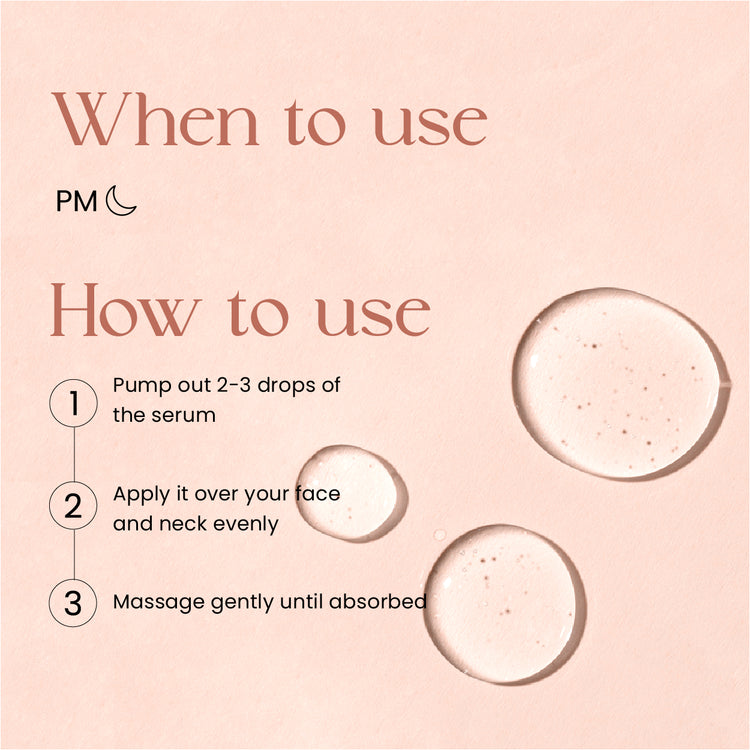 When to use

PM

How to use

1 Pump out 2-3 drops of the serum

2 Apply it over your face and neck evenly

3 Massage gently until absorbed