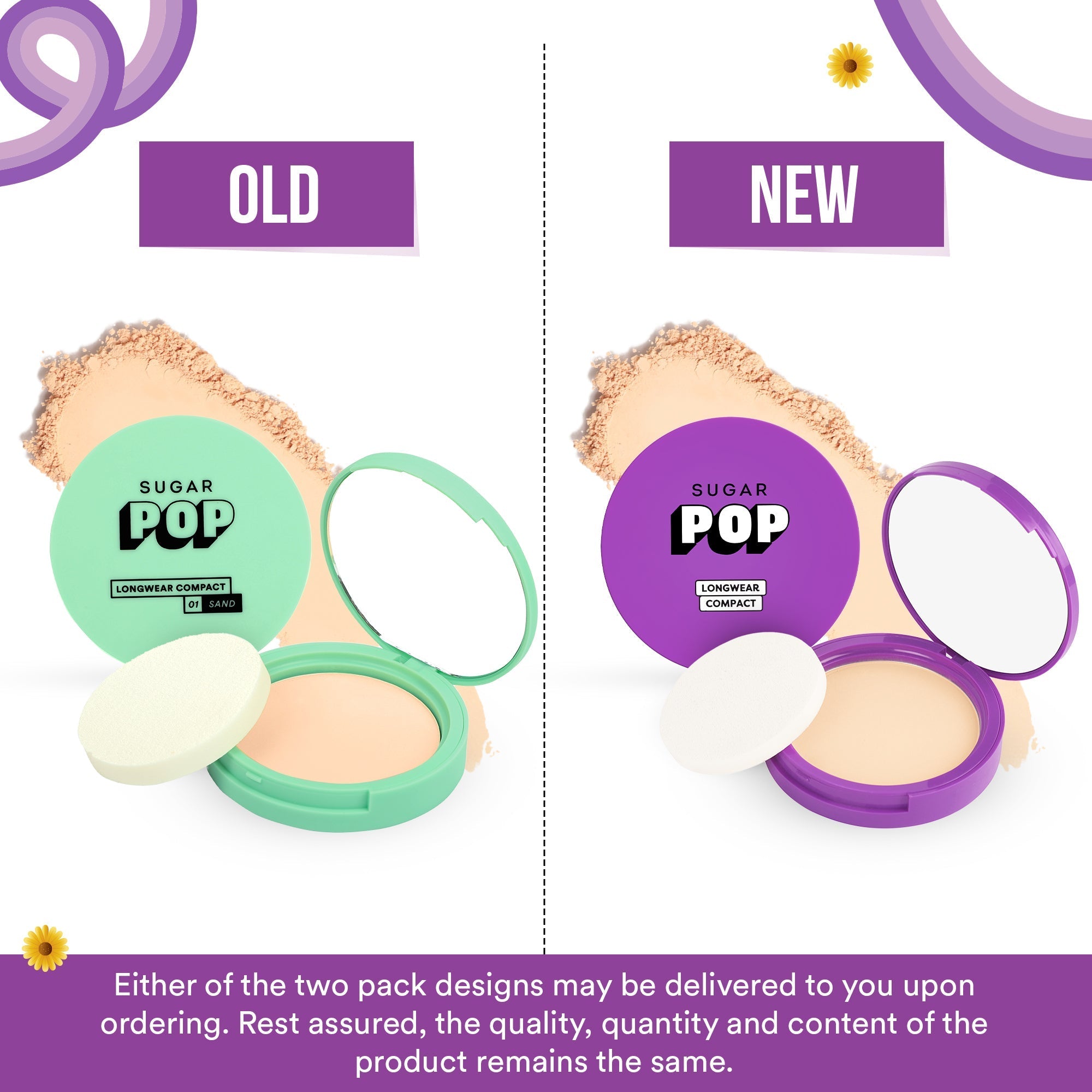 OLD

SUGAR
POP
LONGWEAR COMPACT
01 SAND

NEW

SUGAR
POP
LONGWEAR
COMPACT

Either of the two pack designs may be delivered to you upon ordering. Rest assured, the quality, quantity and content of the product remains the same.