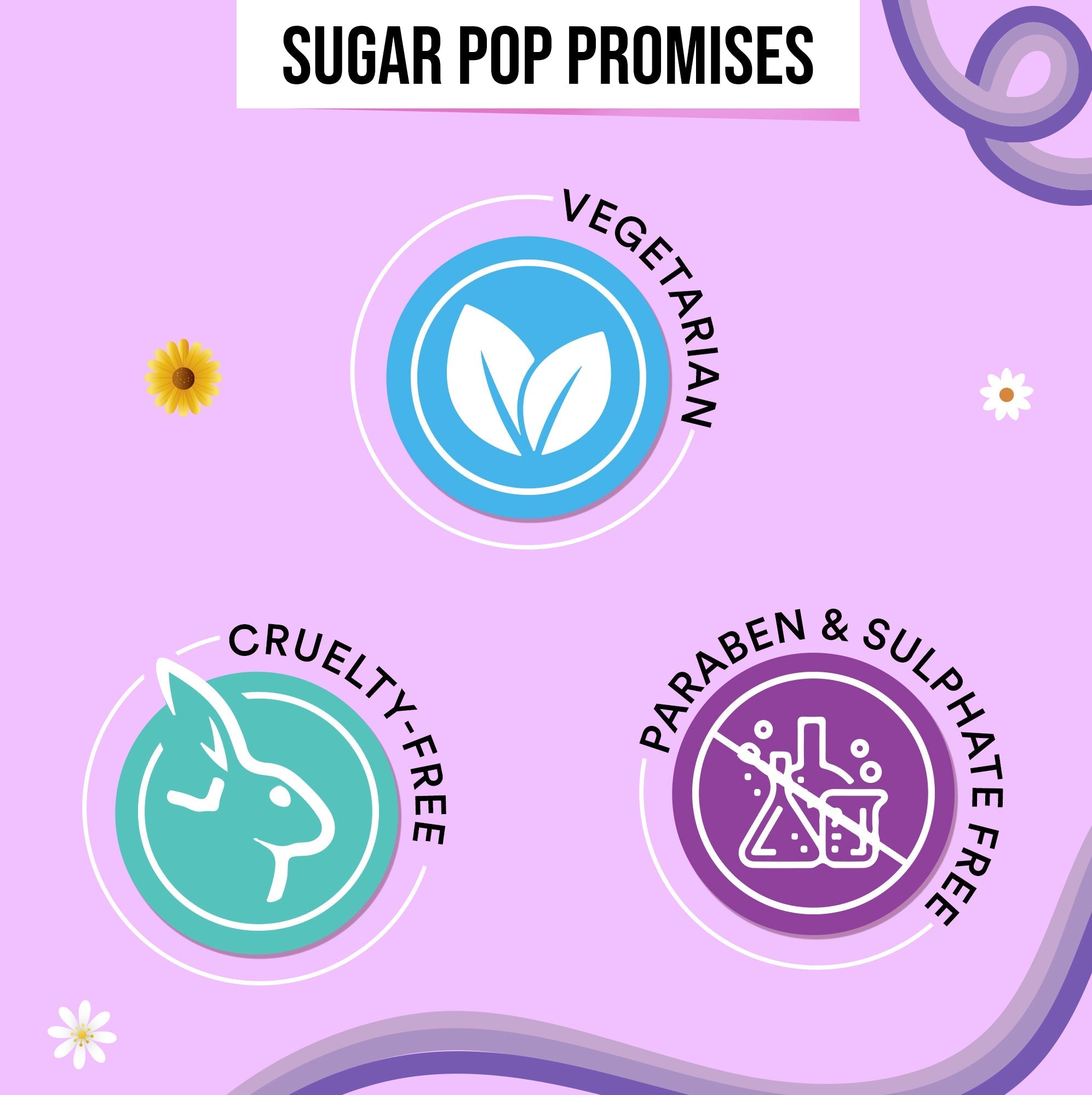 SUGAR POP PROMISES

VEGETARIAN

CRUELTY-FREE

PARABEN & SULPHATE FREE