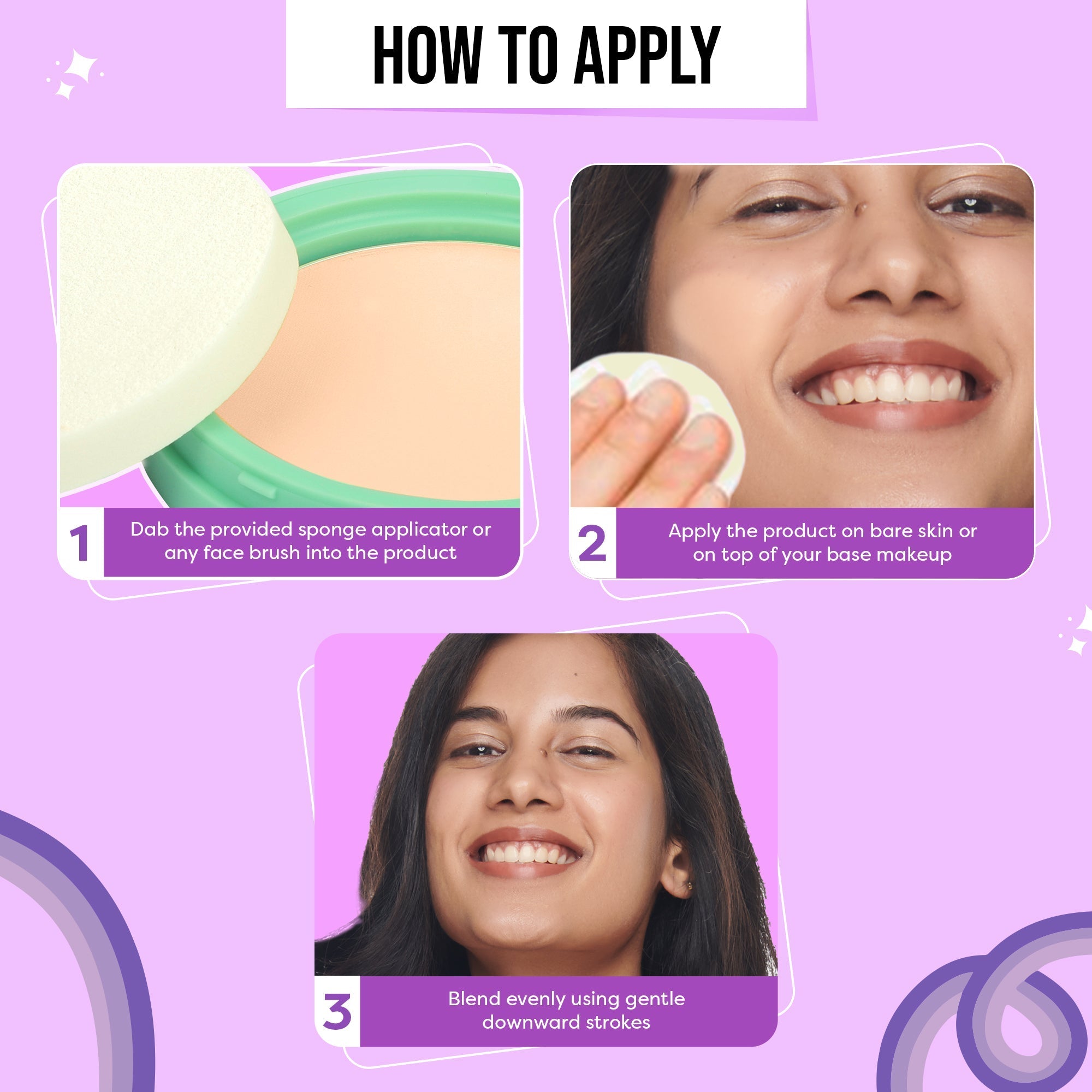 HOW TO APPLY

1 Dab the provided sponge applicator or any face brush into the product

2 Apply the product on bare skin or on top of your base makeup

3 Blend evenly using gentle downward strokes