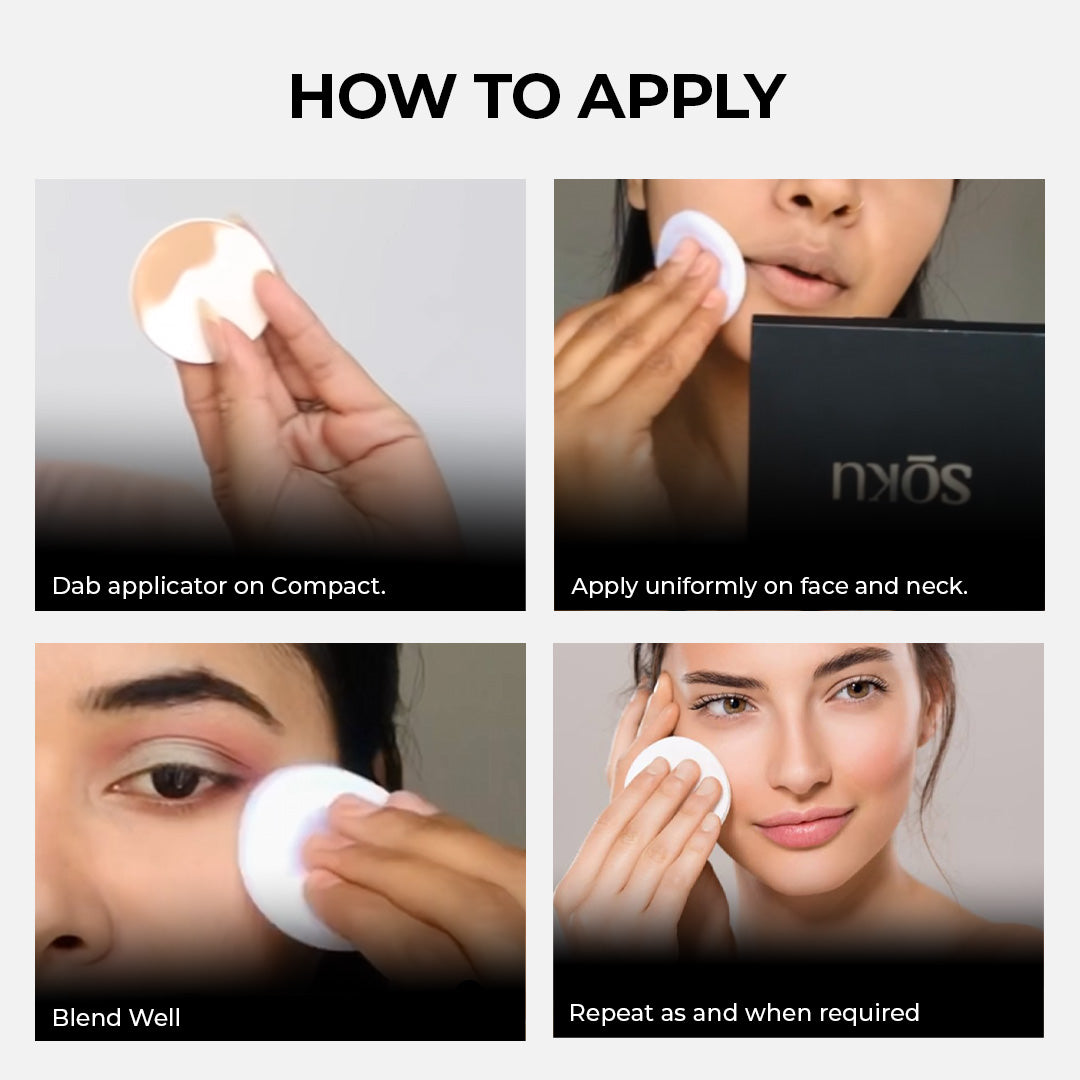 HOW TO APPLY

Dab applicator on Compact.

sōku

Apply uniformly on face and neck.

Blend Well

Repeat as and when required