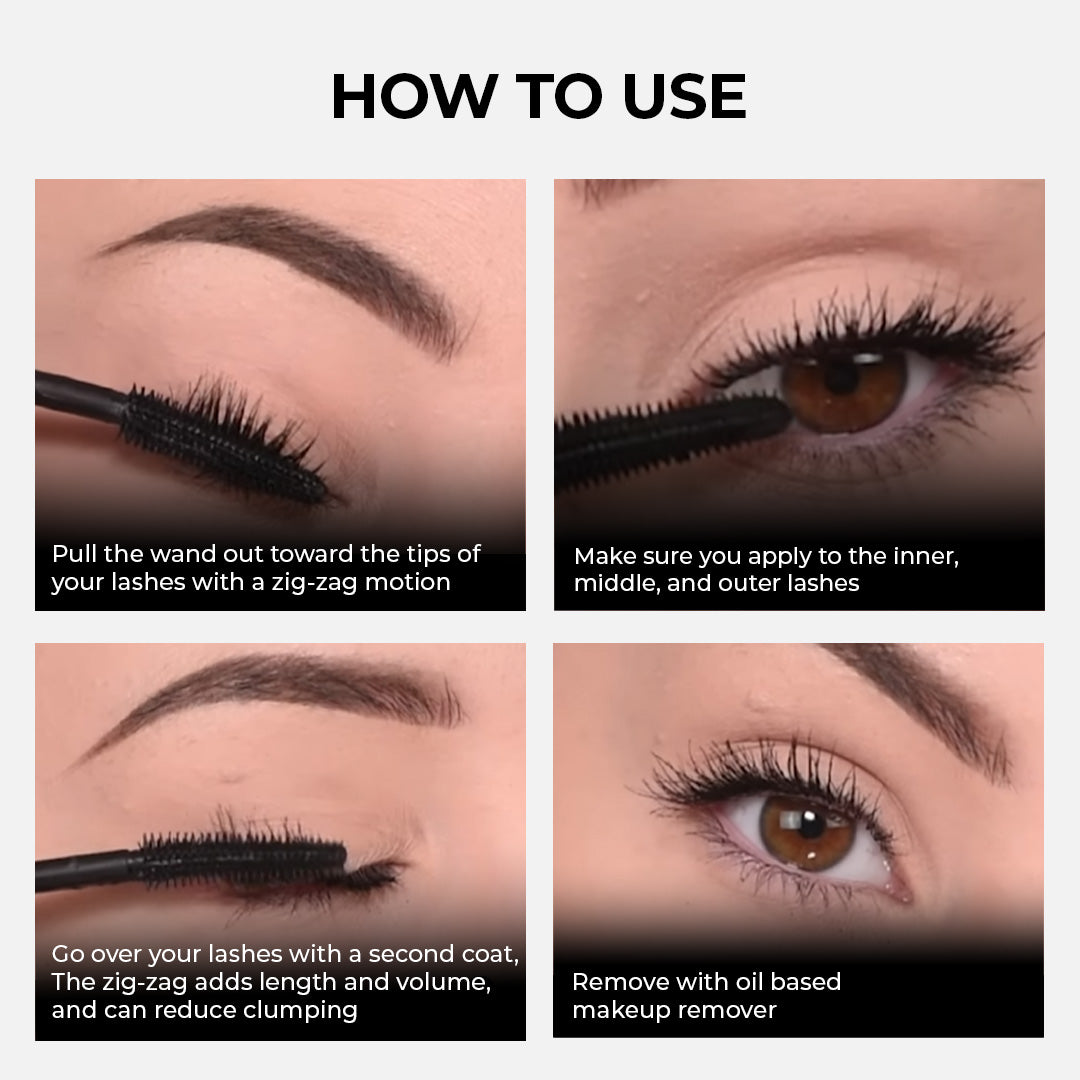 HOW TO USE

Pull the wand out toward the tips of your lashes with a zig-zag motion

Make sure you apply to the inner, middle, and outer lashes

Go over your lashes with a second coat, The zig-zag adds length and volume, and can reduce clumping

Remove with oil based makeup remover