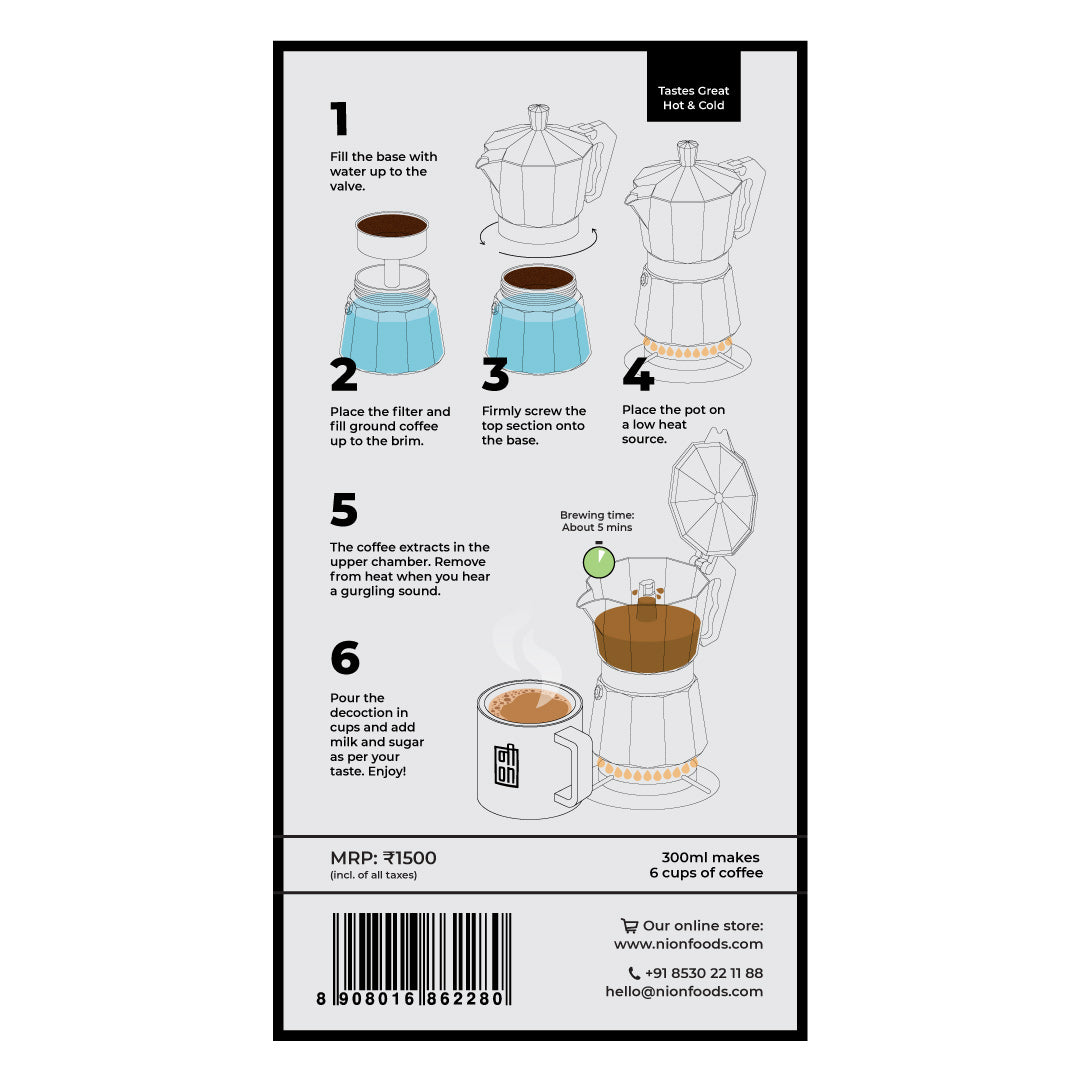 Tastes Great Hot & Cold

1

Fill the base with water up to the valve.

2

Place the filter and fill ground coffee up to the brim.

3

Firmly screw the top section onto the base.

4

Place the pot on a low heat source.

5

The coffee extracts in the upper chamber. Remove from heat when you hear a gurgling sound.

Brewing time: About 5 mins

6

Pour the decoction in cups and add milk and sugar as per your taste. Enjoy!

MRP: ₹1500
(incl. of all taxes)

300ml makes 6 cups of coffee

8 908016 862280

Our online store: www.nionfoods.com

+91 8530 22 11 88
hello@nionfoods.com