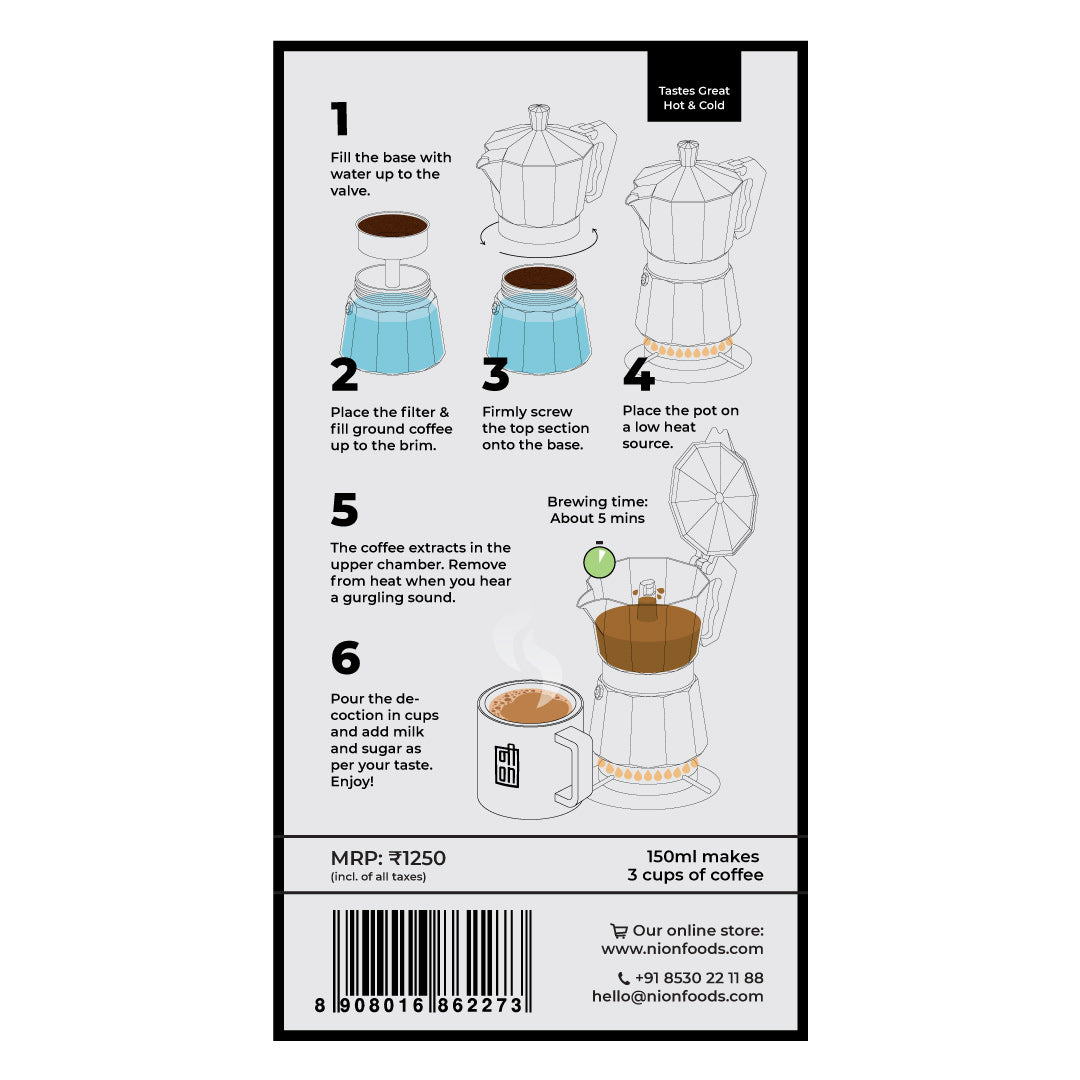 Tastes Great Hot & Cold

1

Fill the base with water up to the valve.

2

Place the filter & fill ground coffee up to the brim.

3

Firmly screw the top section onto the base.

4

Place the pot on a low heat source.

5

The coffee extracts in the upper chamber. Remove from heat when you hear a gurgling sound.

Brewing time: About 5 mins

6

Pour the decoction in cups and add milk and sugar as per your taste. Enjoy!

MRP: ₹1250
(incl. of all taxes)

150ml makes
3 cups of coffee

8 908016 862273

Our online store:
www.nionfoods.com

+91 8530 22 11 88
hello@nionfoods.com