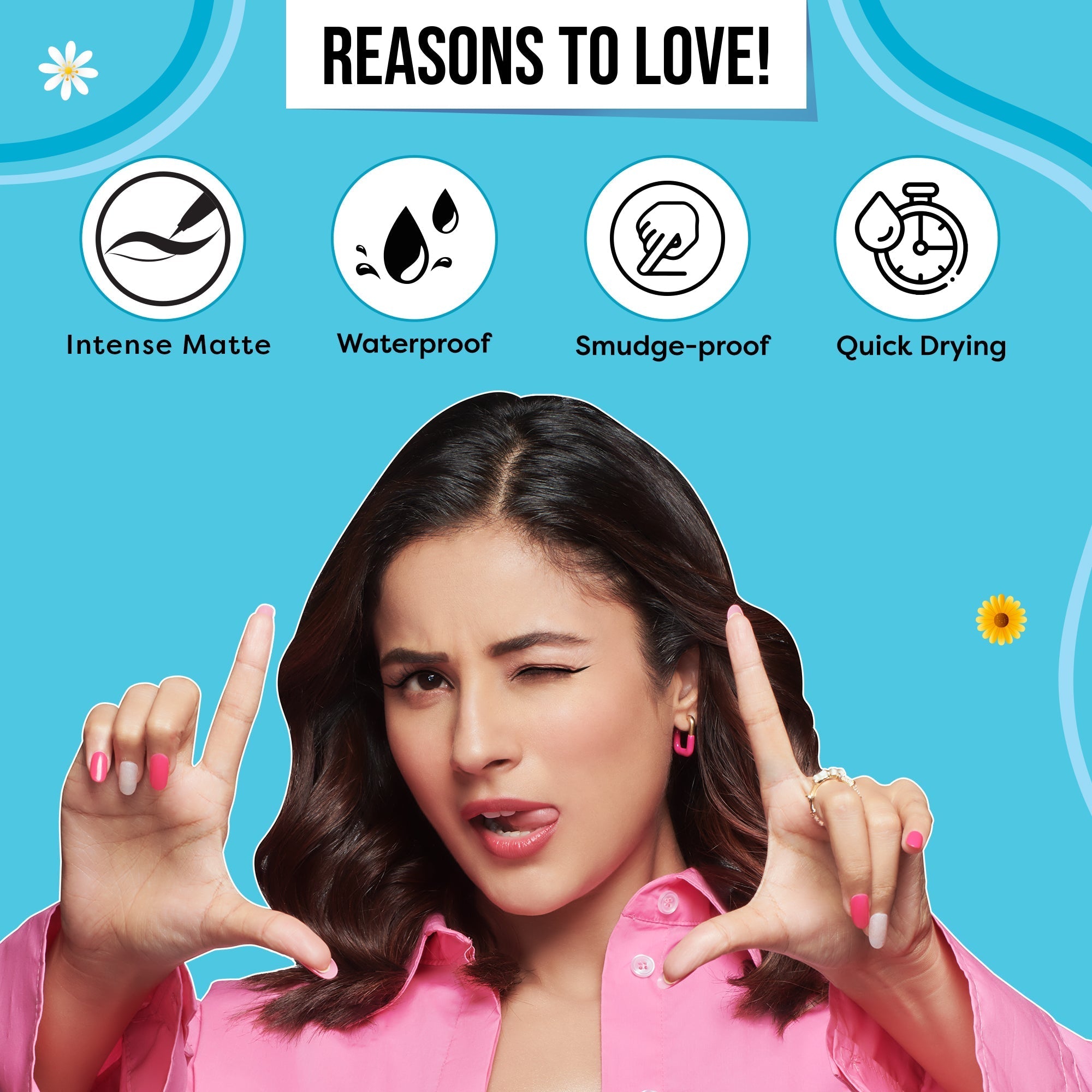 REASONS TO LOVE!

Intense Matte

Waterproof

Smudge-proof

Quick Drying