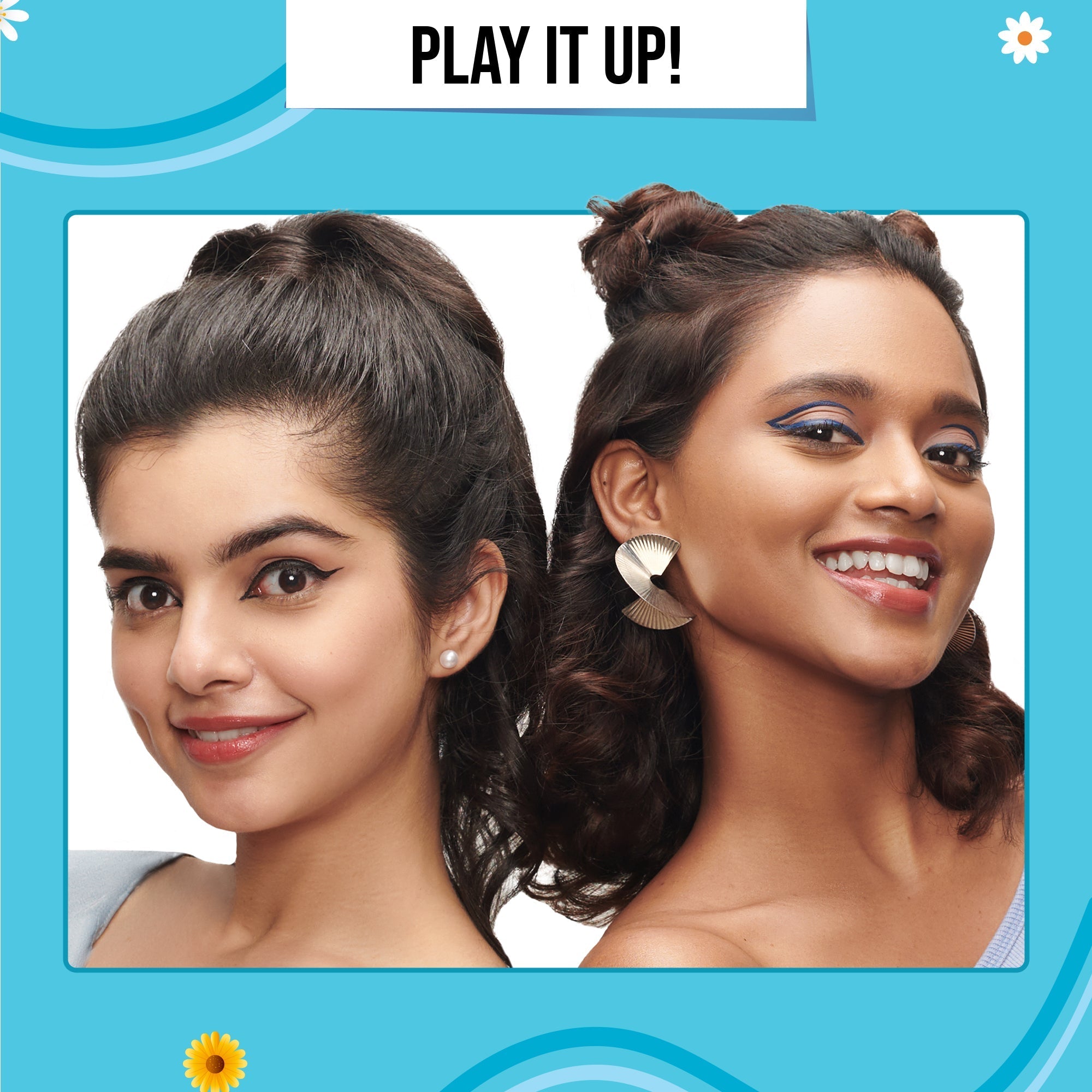 PLAY IT UP!