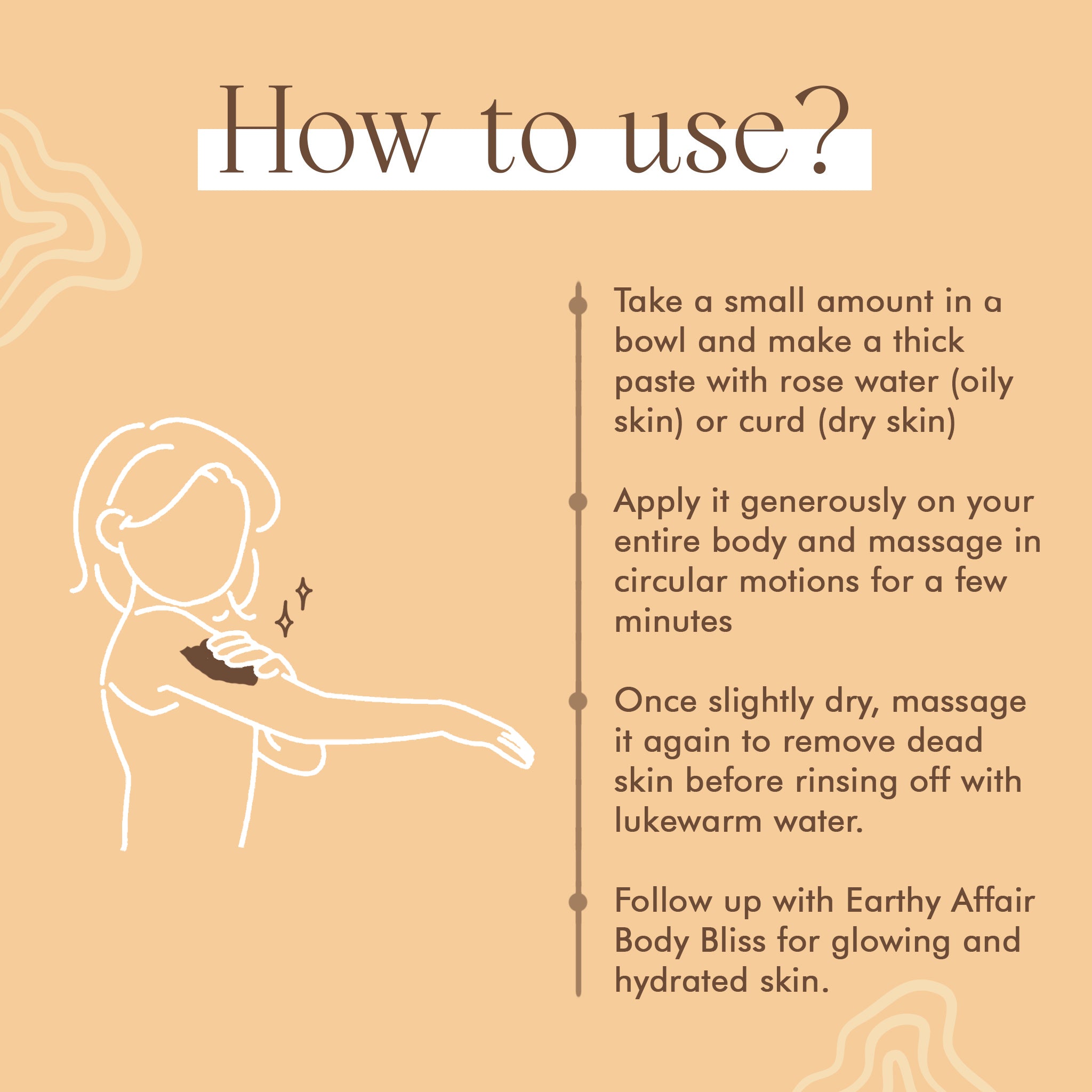 How to use?

Take a small amount in a bowl and make a thick paste with rose water (oily skin) or curd (dry skin)

Apply it generously on your entire body and massage in circular motions for a few minutes

Once slightly dry, massage it again to remove dead skin before rinsing off with lukewarm water.

Follow up with Earthy Affair Body Bliss for glowing and hydrated skin.