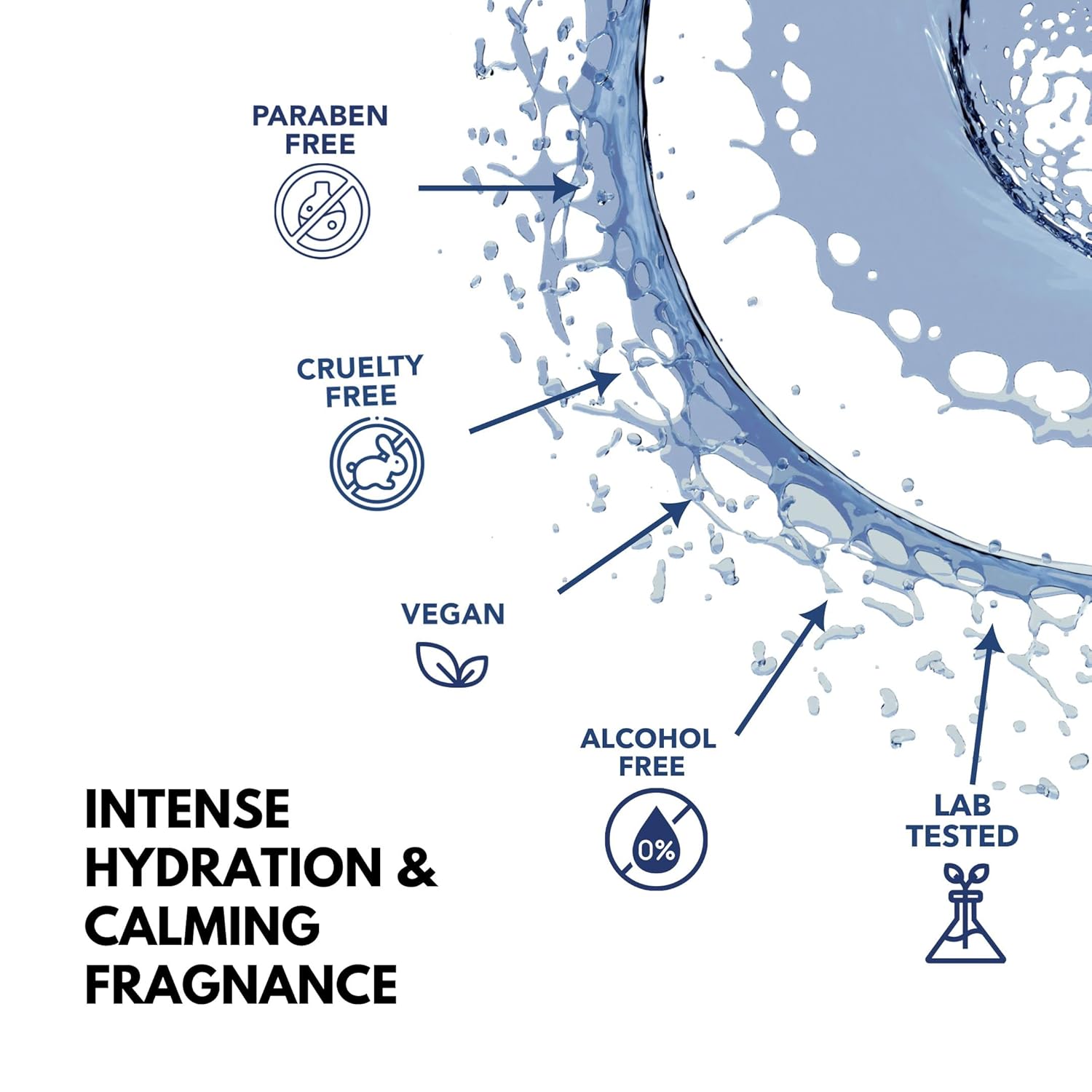 PARABEN FREE

CRUELTY FREE

VEGAN

ALCOHOL FREE

0%

LAB TESTED

INTENSE HYDRATION & CALMING FRAGNANCE