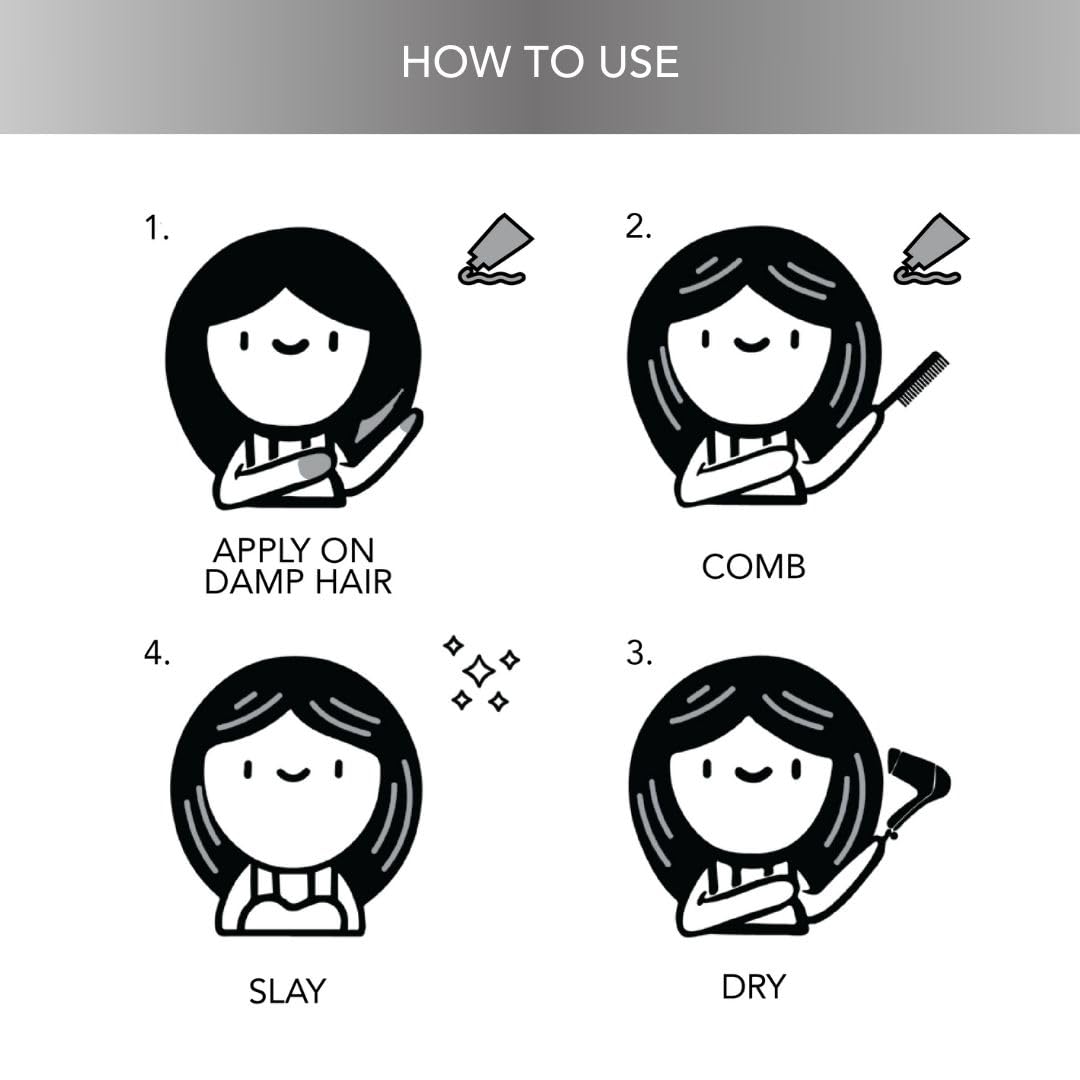 HOW TO USE

1.

APPLY ON DAMP HAIR

2.

COMB

4.

SLAY

3.

DRY