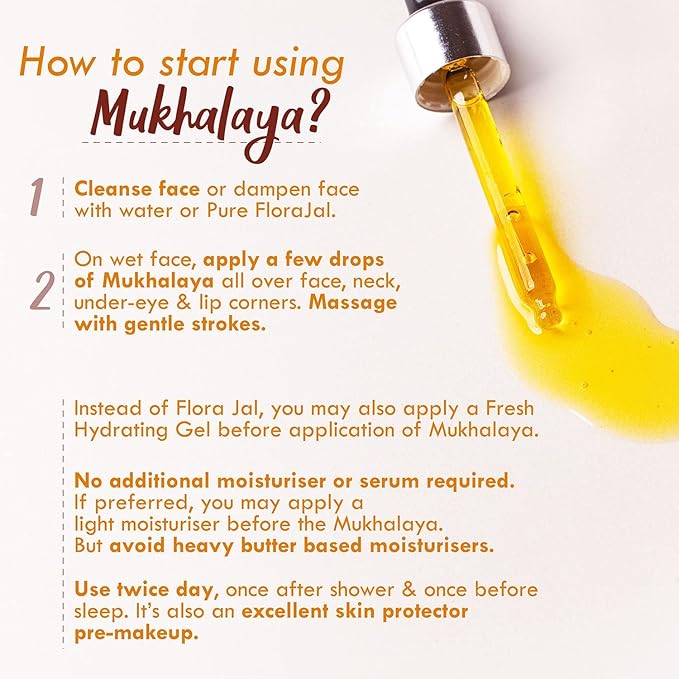 How to start using
Mukhalaya?

1 Cleanse face or dampen face with water or Pure FloraJal.

2 On wet face, apply a few drops of Mukhalaya all over face, neck, under-eye & lip corners. Massage with gentle strokes.

Instead of Flora Jal, you may also apply a Fresh Hydrating Gel before application of Mukhalaya.

No additional moisturiser or serum required. If preferred, you may apply a light moisturiser before the Mukhalaya. But avoid heavy butter based moisturisers.

Use twice day, once after shower & once before sleep. It's also an excellent skin protector pre-makeup.