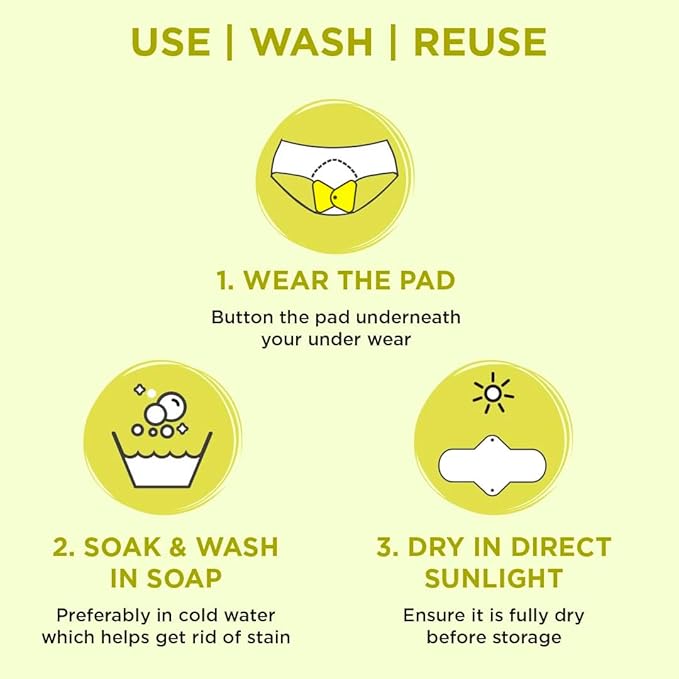 USE | WASH | REUSE

1. WEAR THE PAD

Button the pad underneath your under wear

2. SOAK & WASH IN SOAP

Preferably in cold water which helps get rid of stain

3. DRY IN DIRECT SUNLIGHT

Ensure it is fully dry before storage