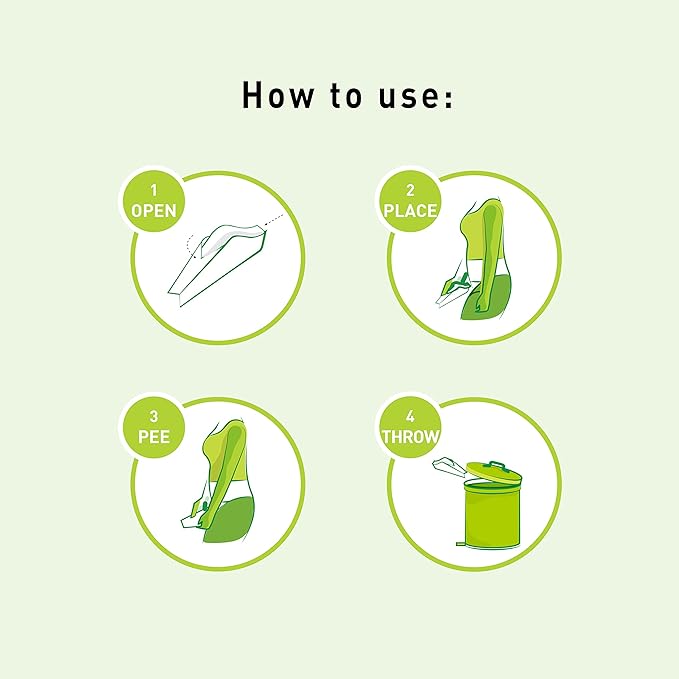 How to use:

1
OPEN

2
PLACE

3
PEE

4
THROW