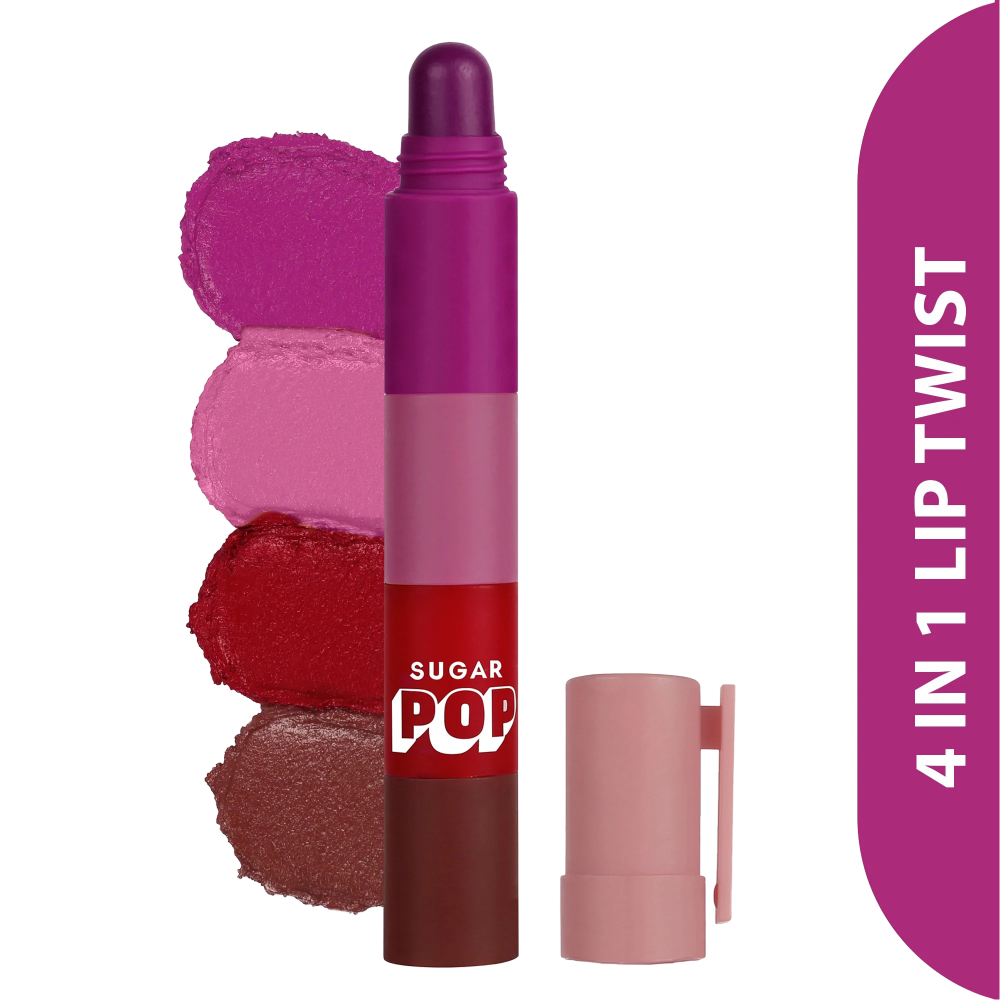 SUGAR POP

4 IN 1 LIP TWIST