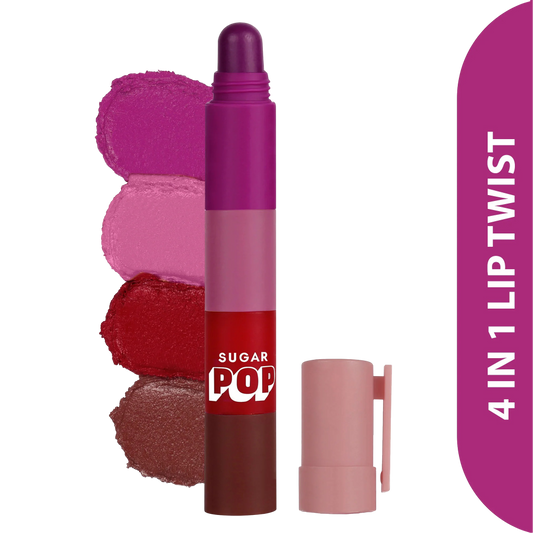 SUGAR
POP

4 IN 1 LIP TWIST