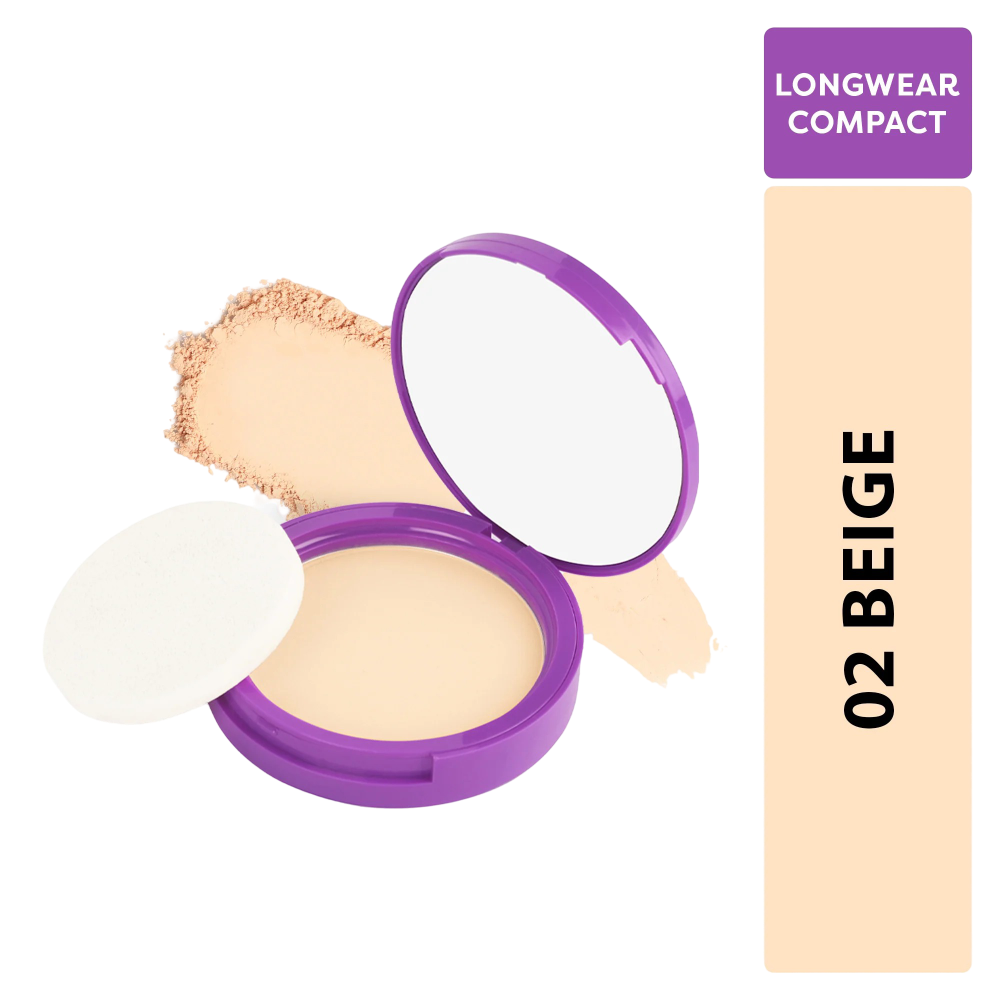 LONGWEAR COMPACT

02 BEIGE