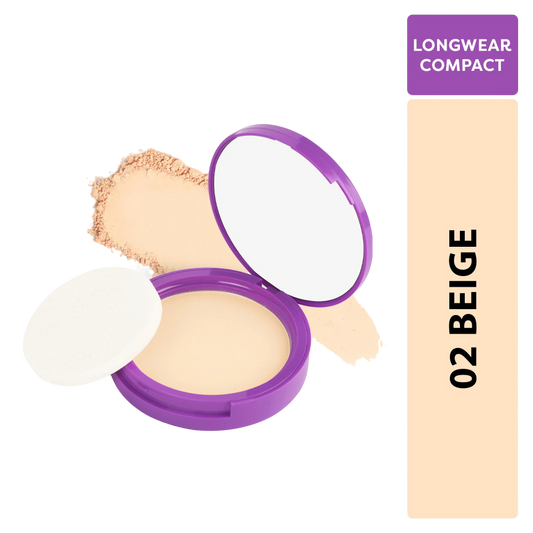 LONGWEAR COMPACT

02 BEIGE