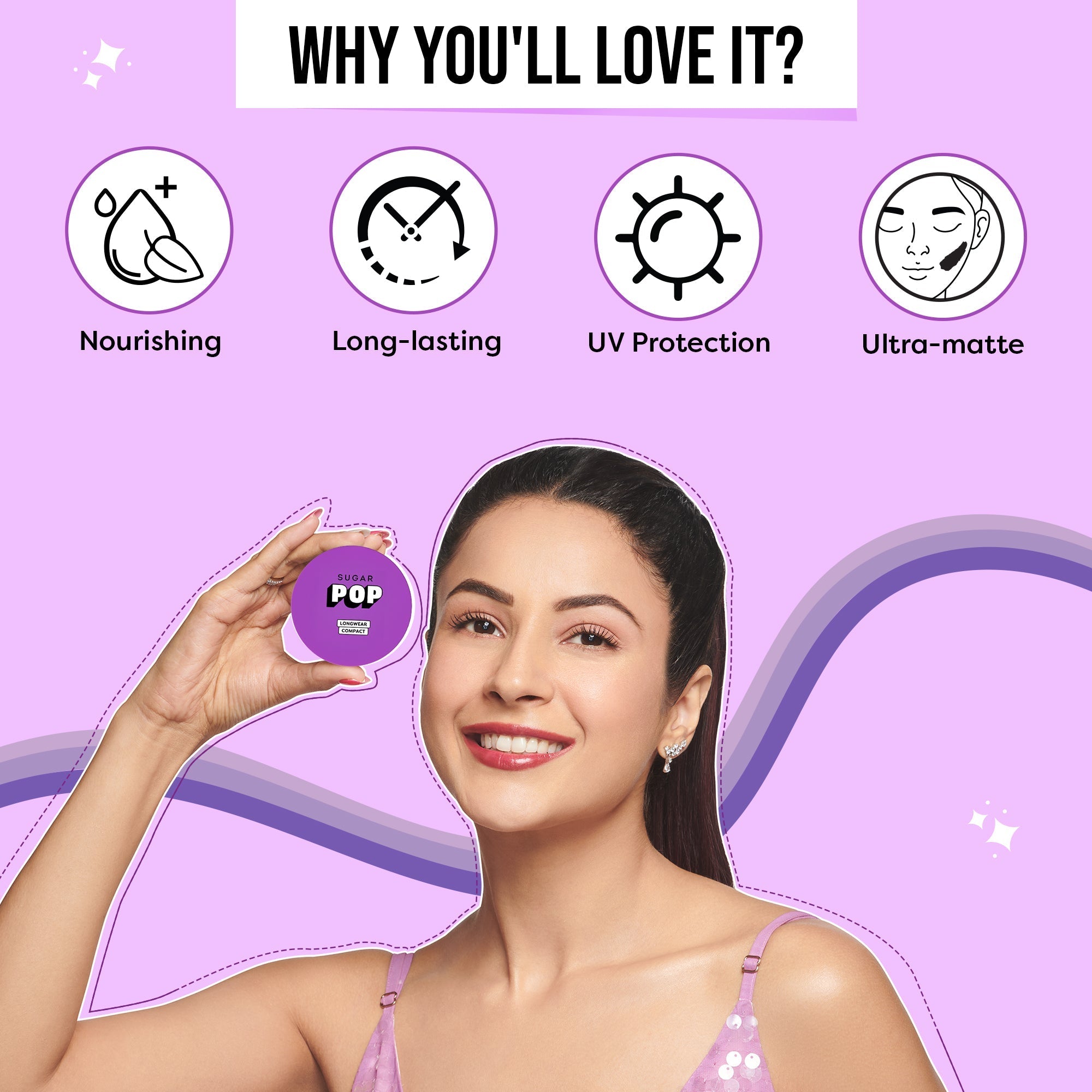 WHY YOU'LL LOVE IT?

Nourishing

Long-lasting

UV Protection

Ultra-matte

SUGAR

POP

LONGWEAR COMPACT